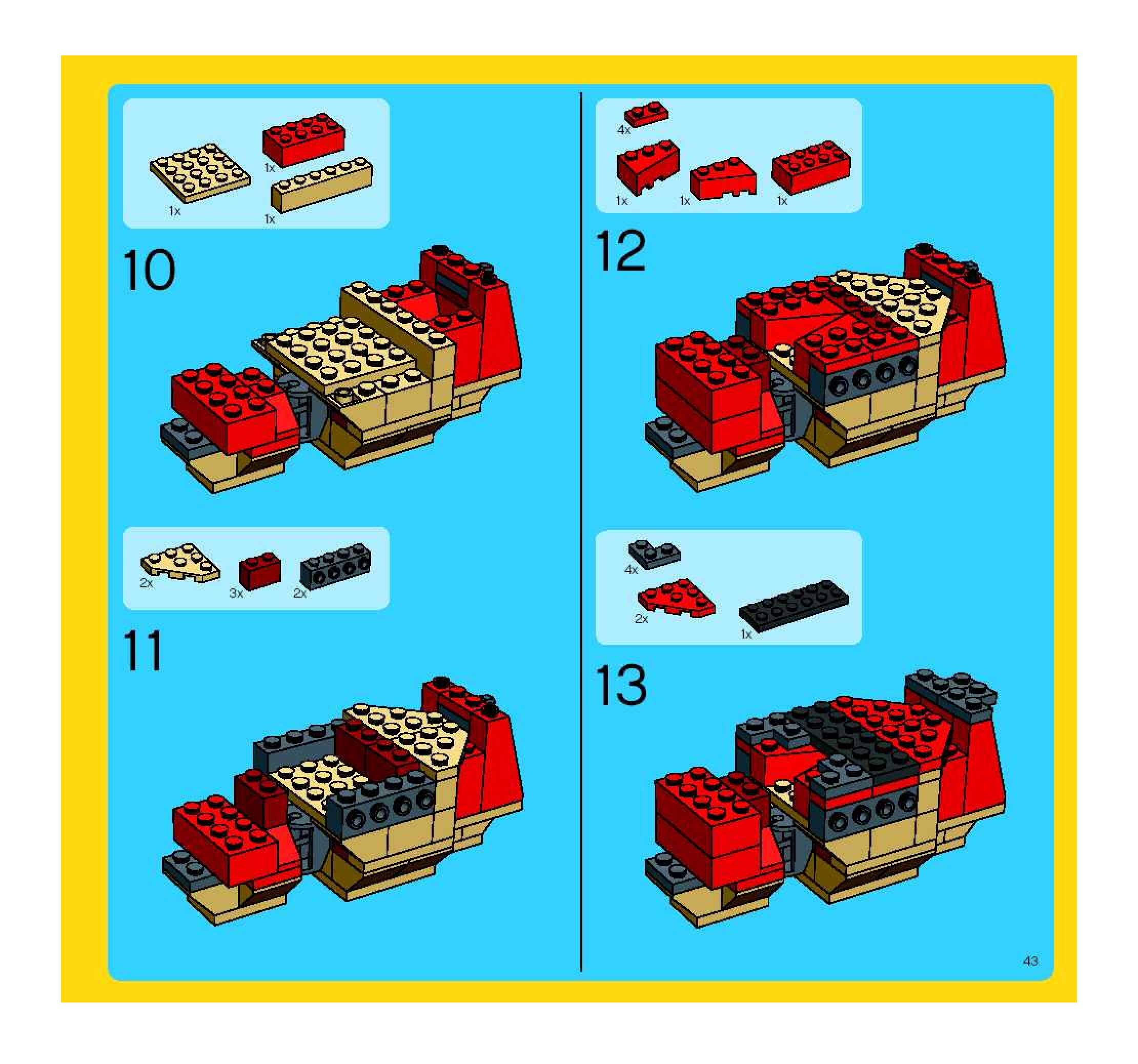 1x

1x

1x

10

2x

3x

2x

11

4x

1x

1x

1x

12

4x

2x

1x

13

43