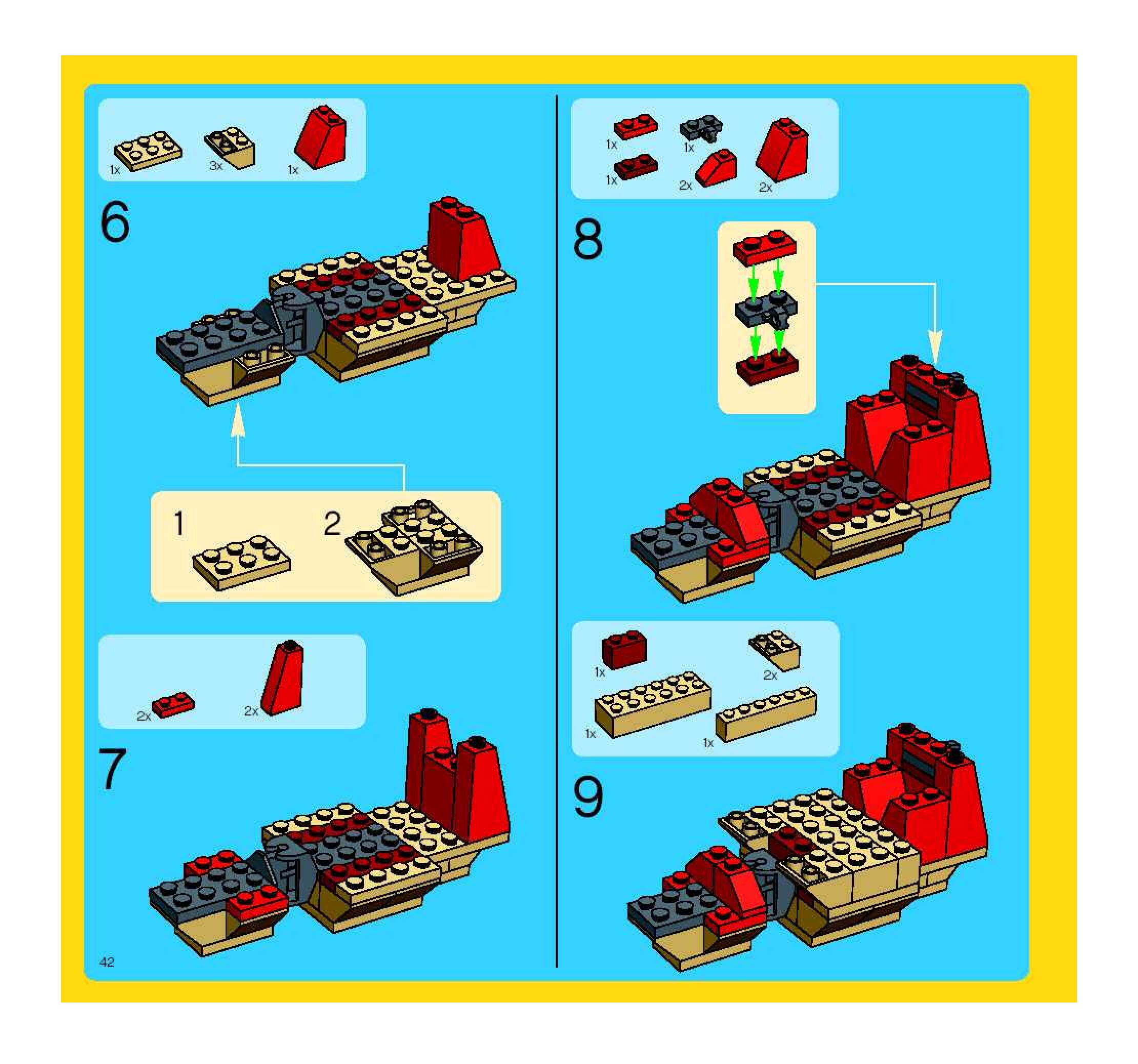 1x 3x 1x

6

1

2

2x 2x

7

42

1x 1x
1x 2x 2x

8

1x 2x
1x 1x

9