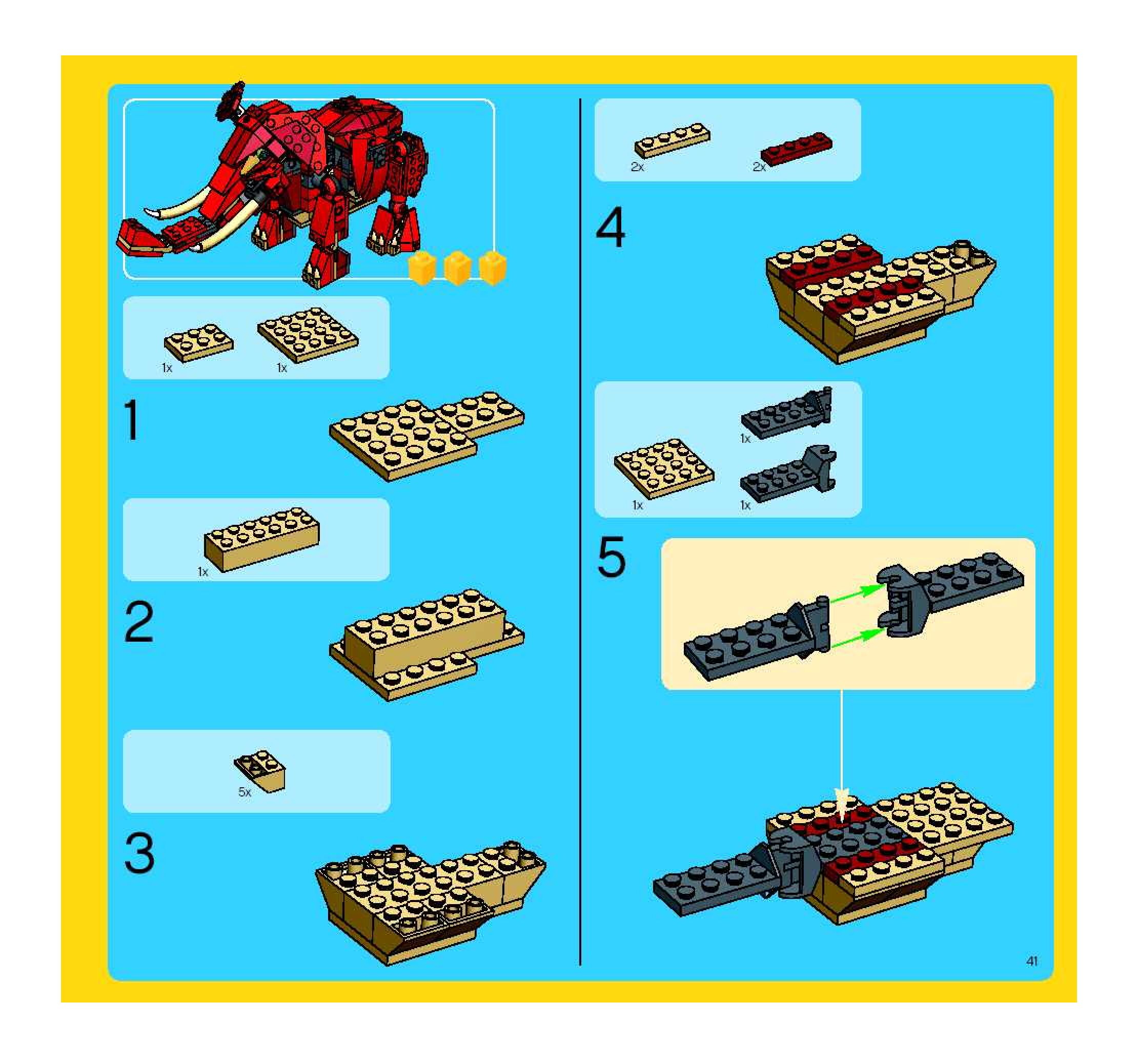 1x 1x

1

1x

2

5x

3

2x 2x

4

1x

1x 1x

5

41