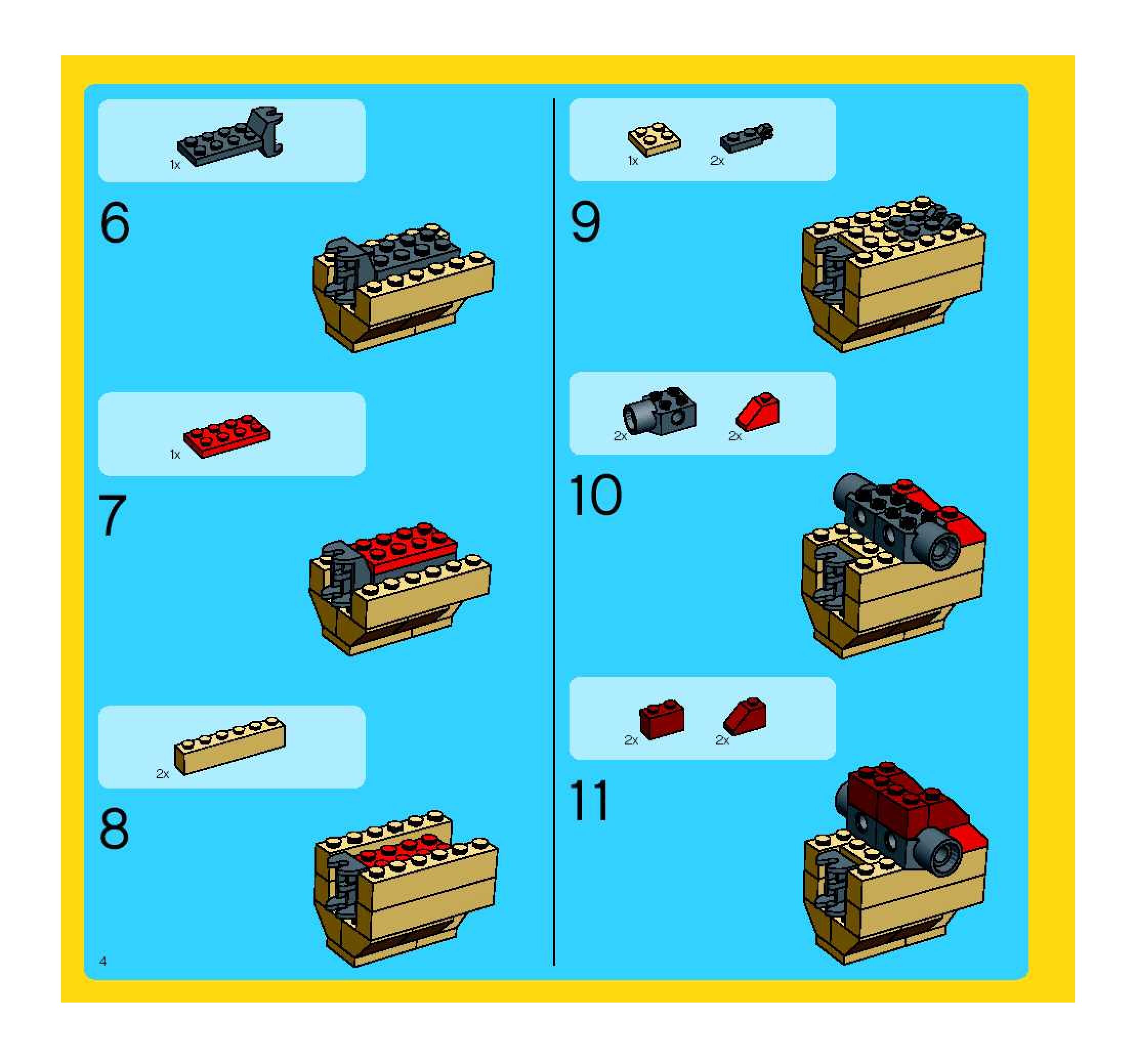 1x

6

1x

7

2x

8

4

1x 2x

9

2x 2x

10

2x 2x

11