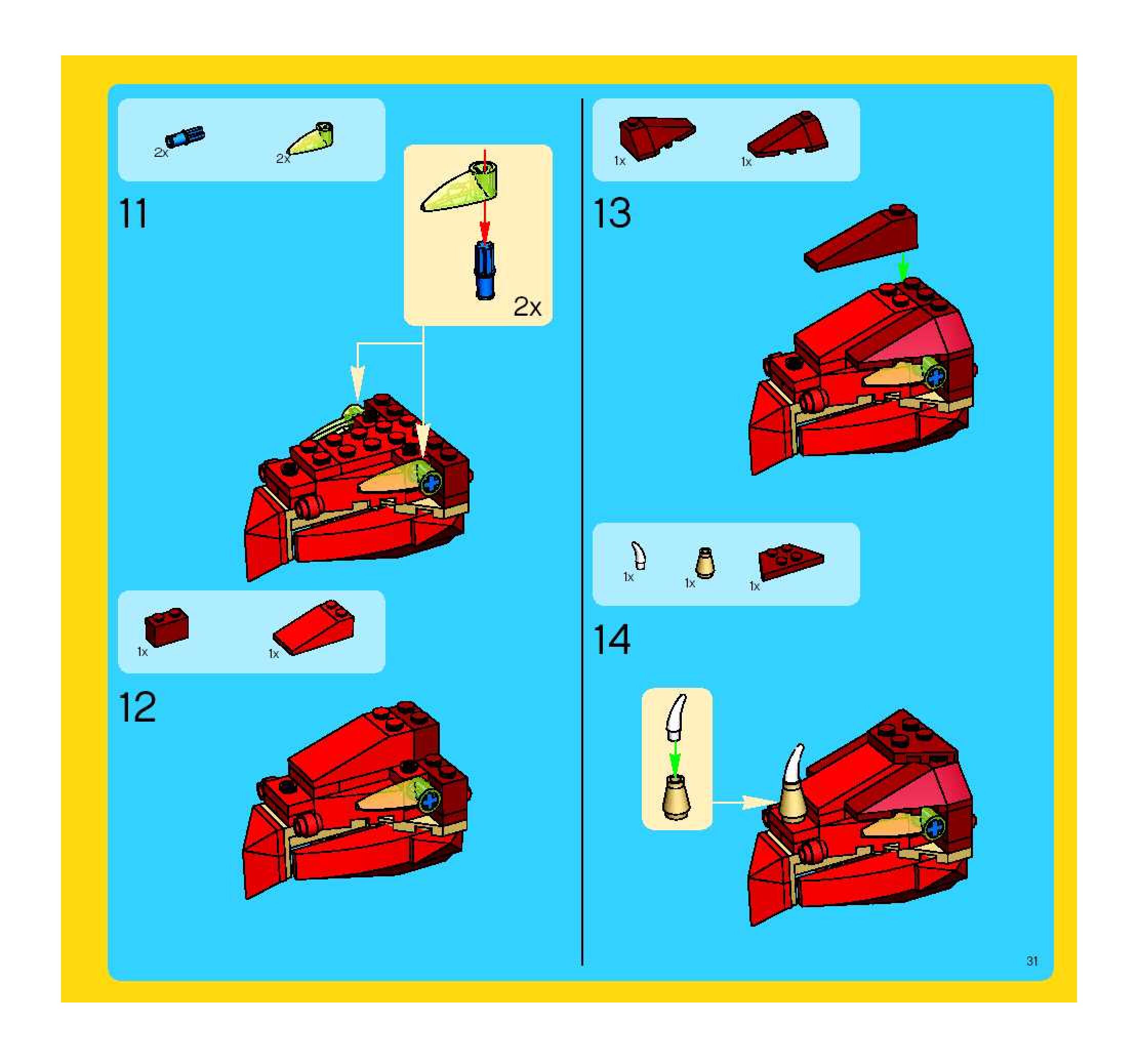 2x
2x

11

2x

1x
1x

12

1x
1x

13

1x
1x
1x

14

31