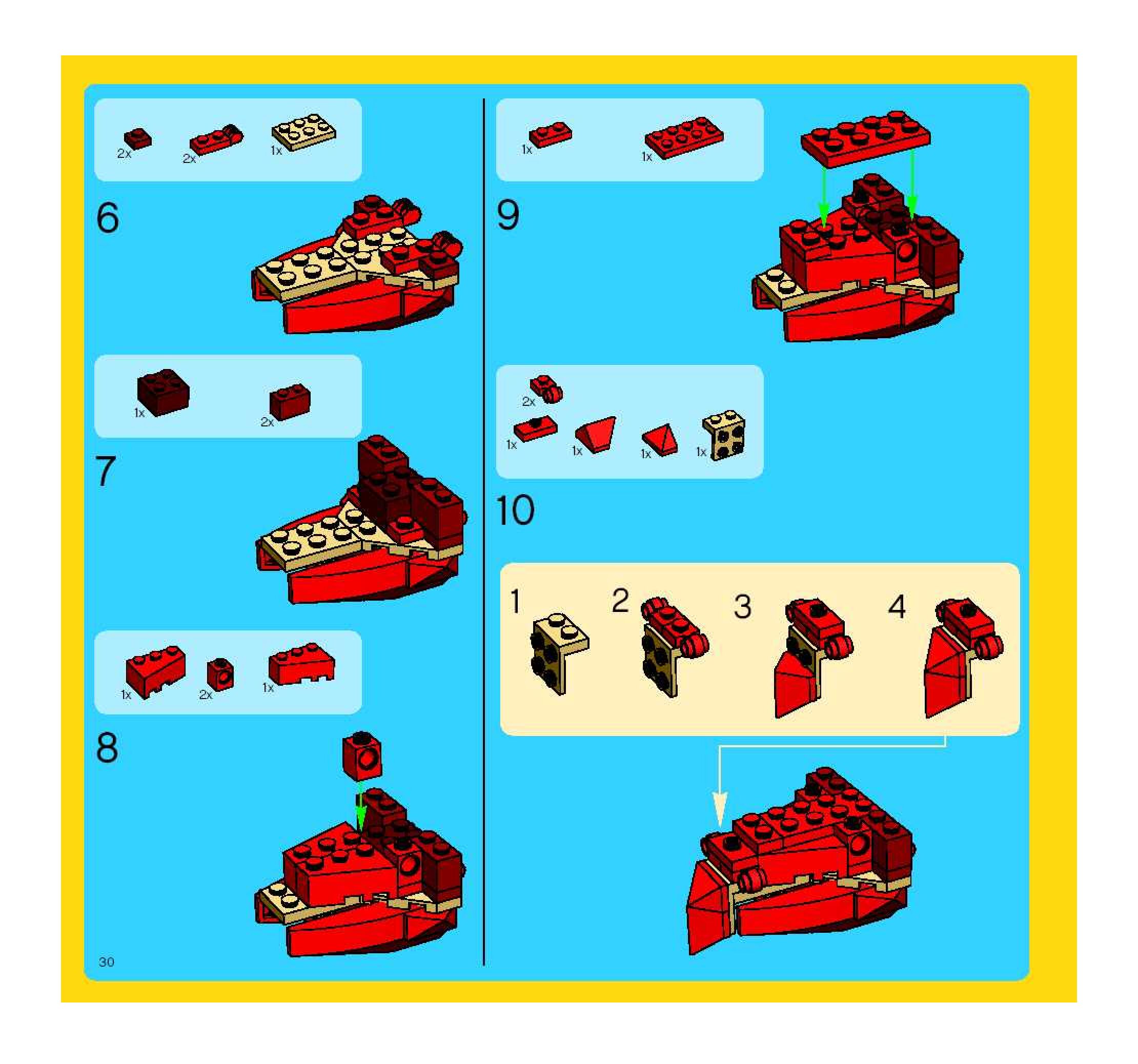 2x 2x 1x

6

1x 2x

7

1x 2x 1x

8

30

1x 1x

9

2x

1x 1x 1x 1x

10

1 2 3 4