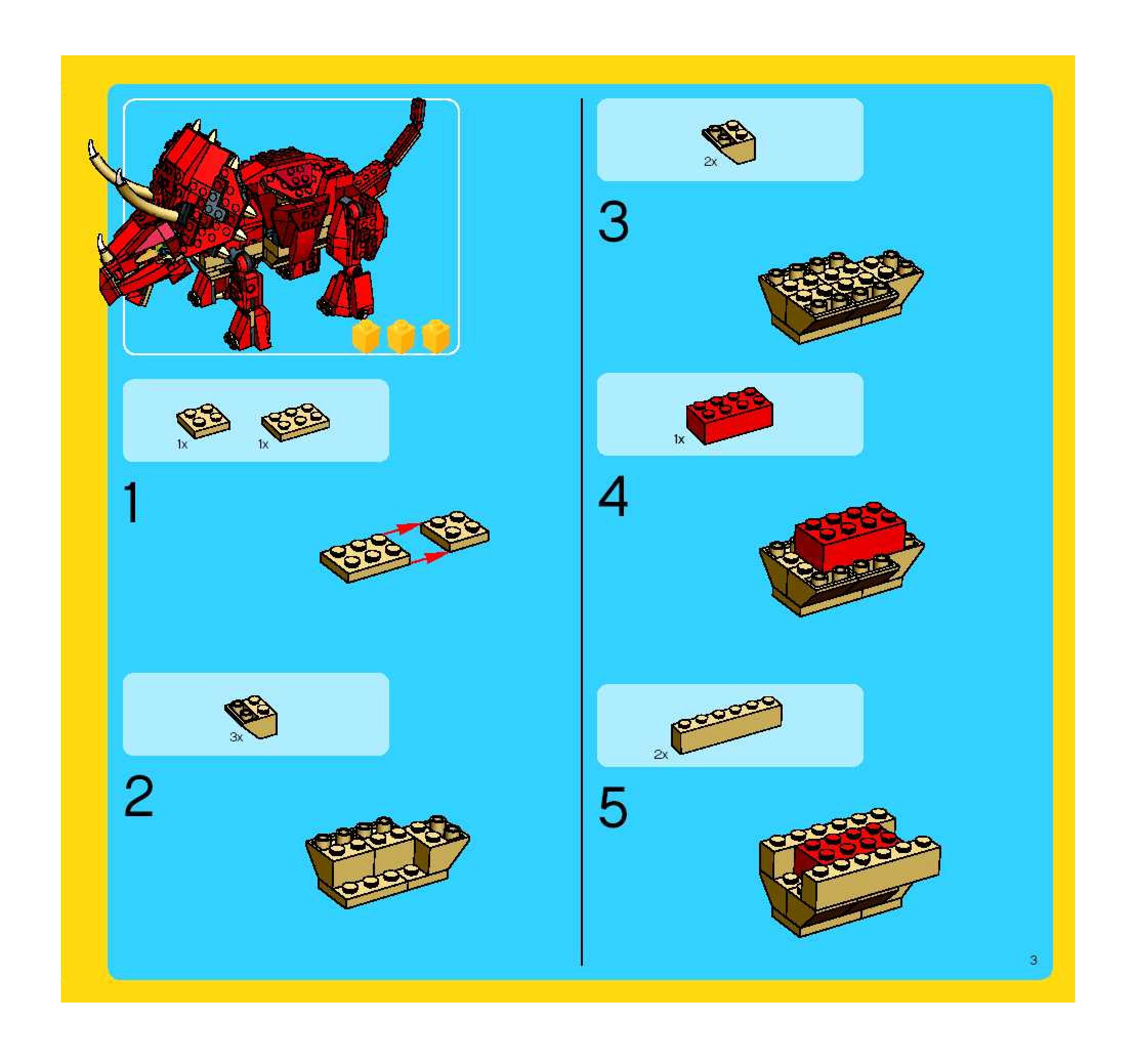 1x 1x

1

3x

2

2x

3

1x

4

2x

5

3