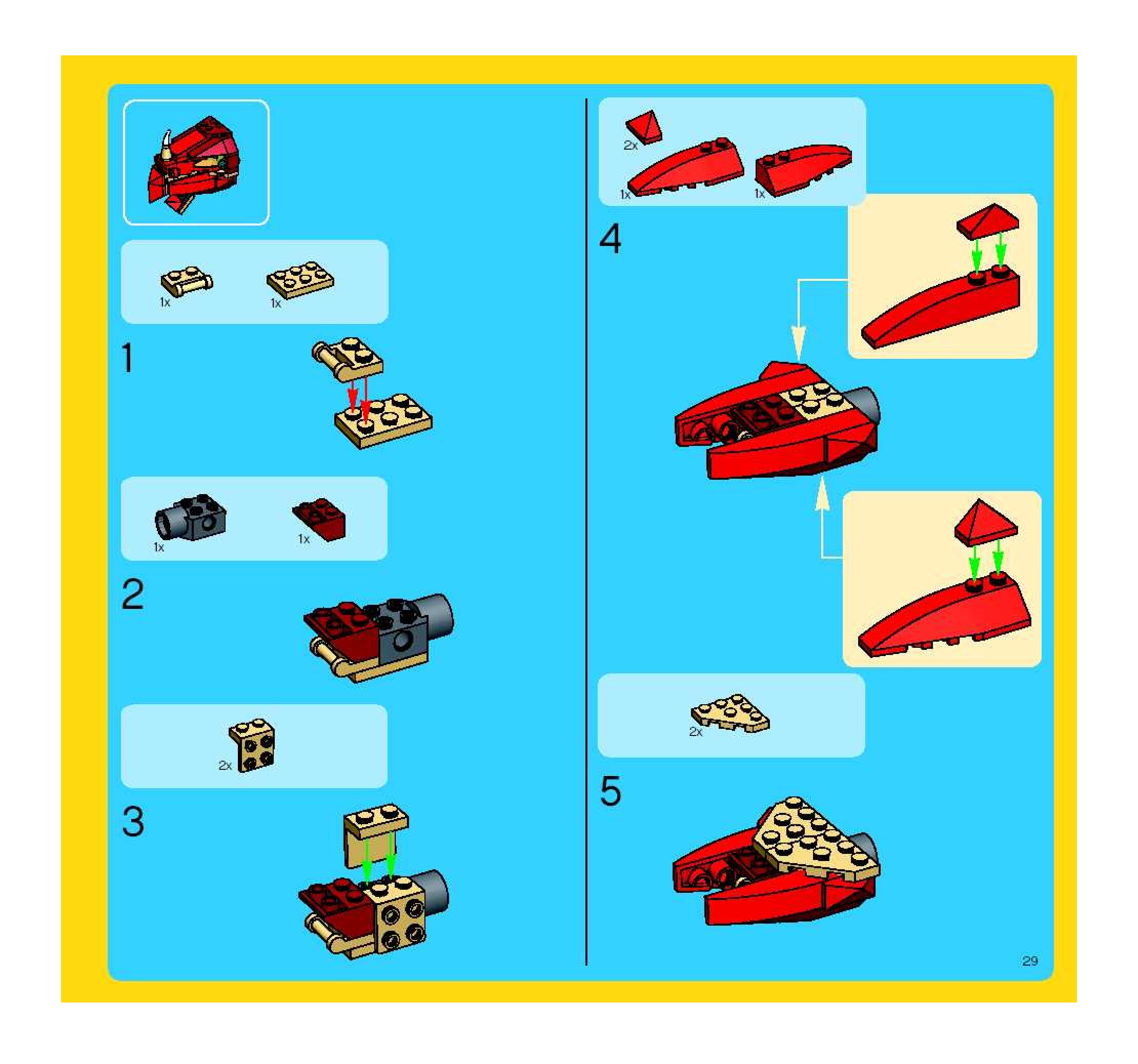 1x 1x

1

1x 1x

2

2x

3

2x

1x 1x

4

2x

5

29