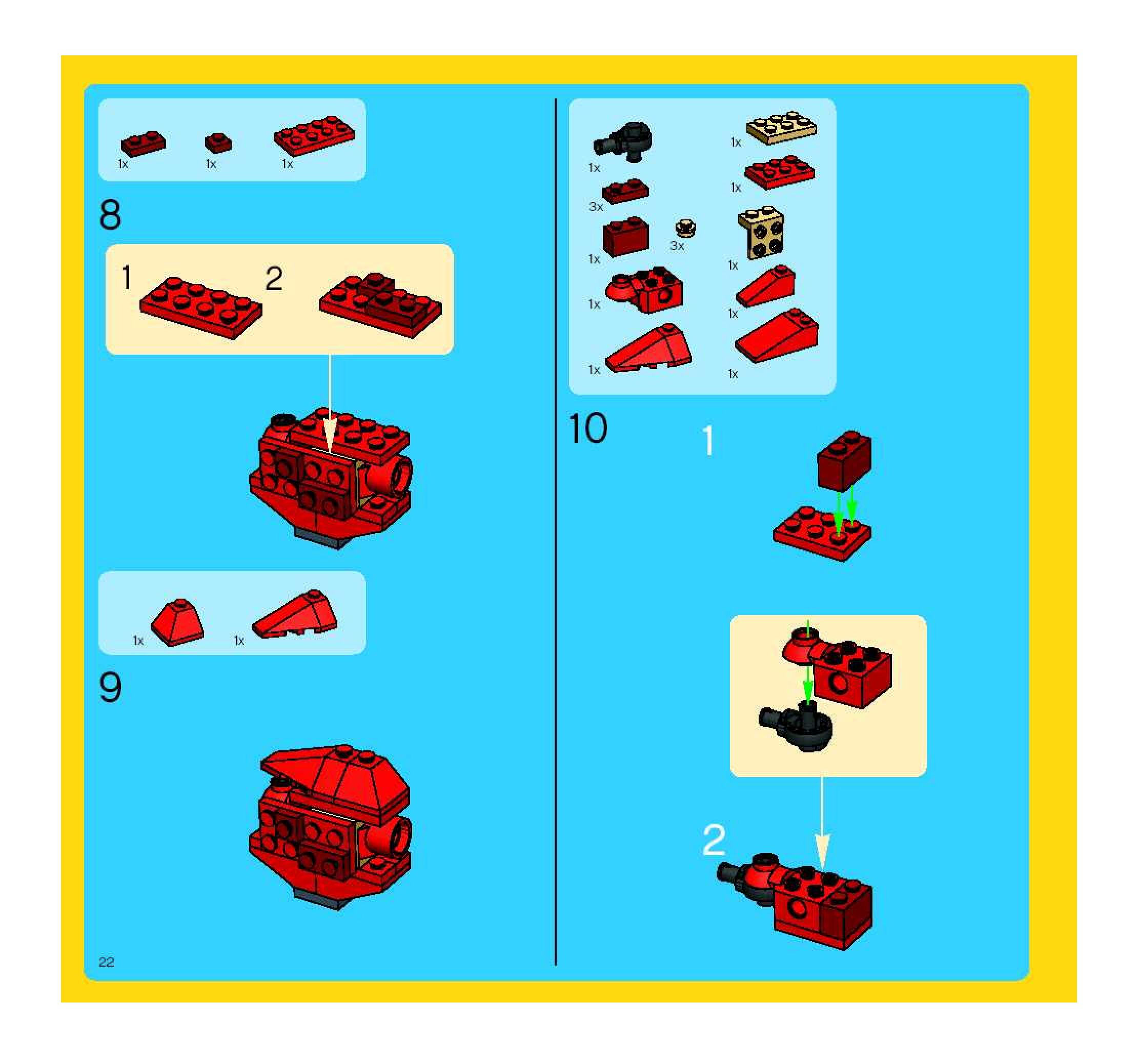 1x 1x 1x

8

1 2

1x 1x

9

22

1x 1x

1x

3x

1x 3x 1x

1x 1x

1x 1x

10

1

2