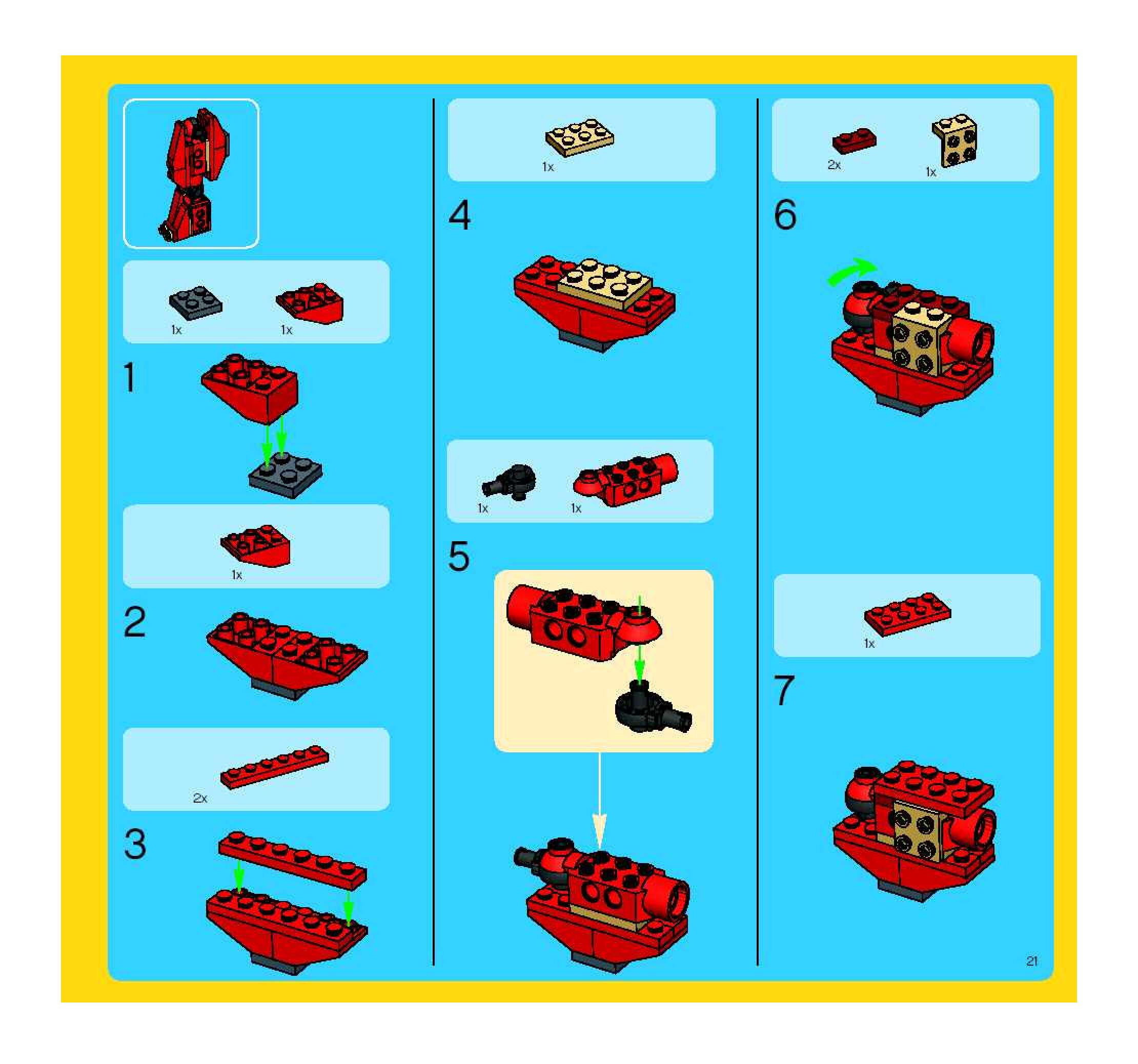 1x 1x

1

1x

2

2x

3

1x

4

1x 1x

5

2x 1x

6

1x

7

21