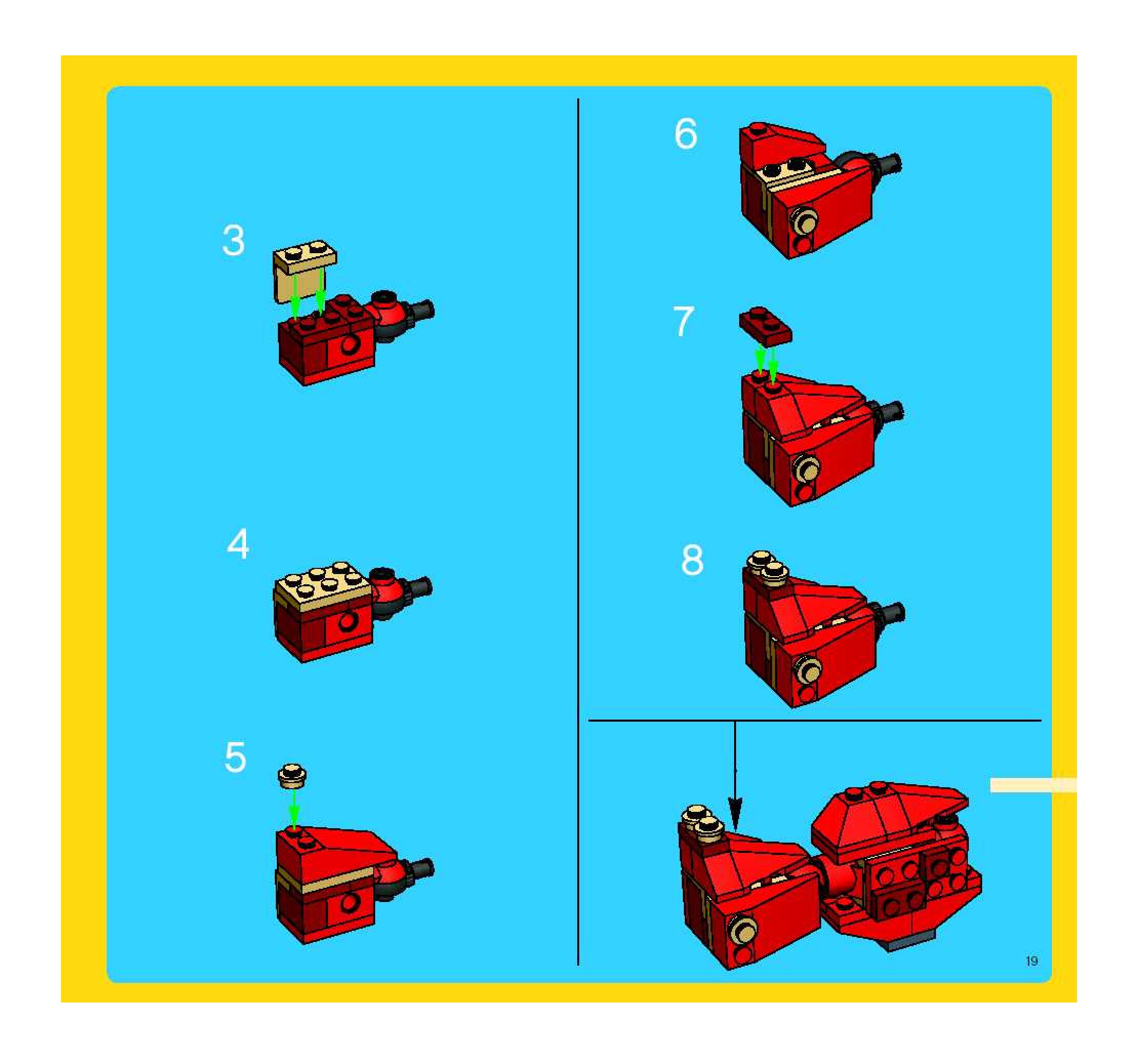 3

4

5

6

7

8

19