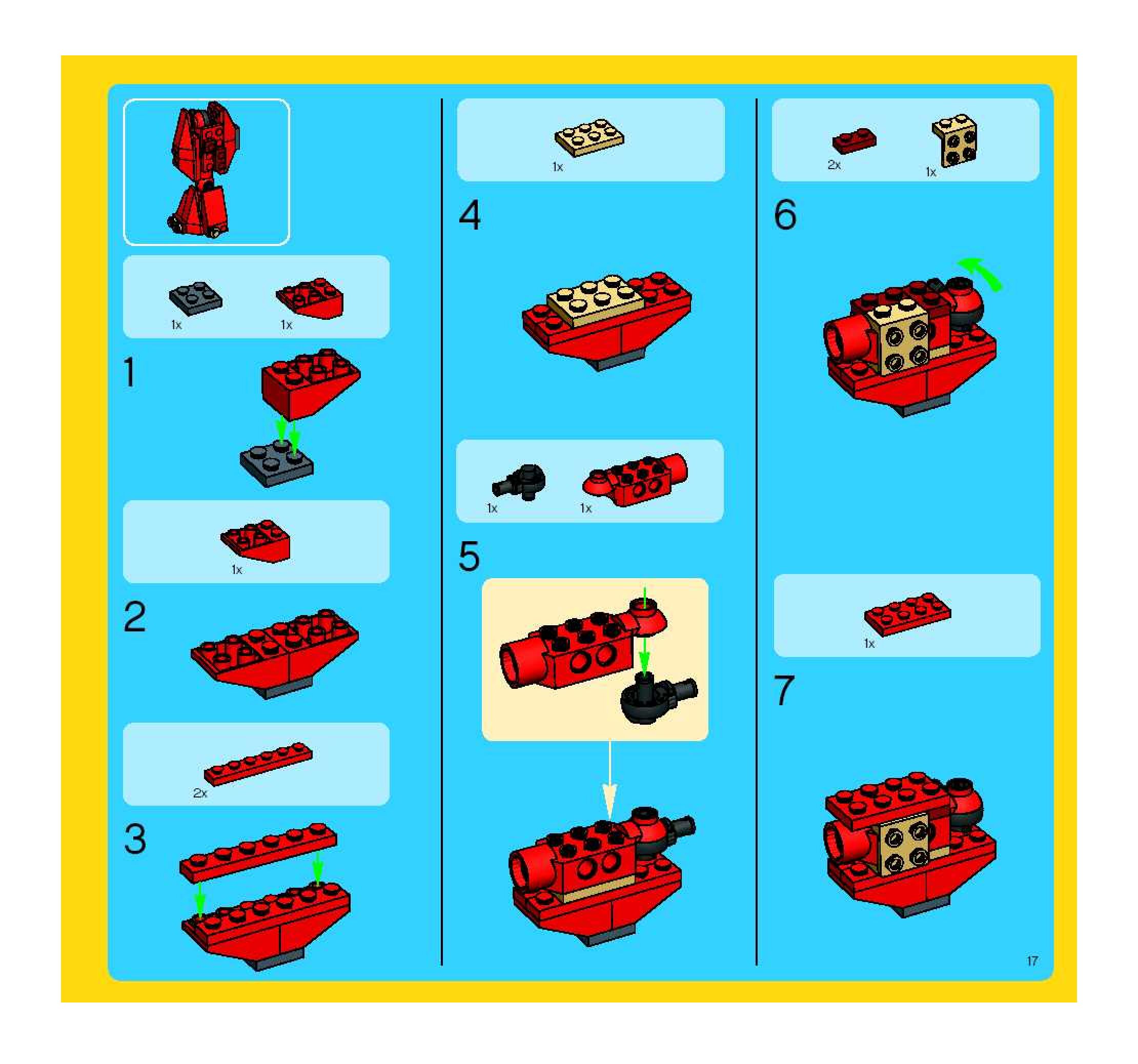 1x 1x

1

1x

2

2x

3

1x

4

1x 1x

5

2x 1x

6

1x

7

17