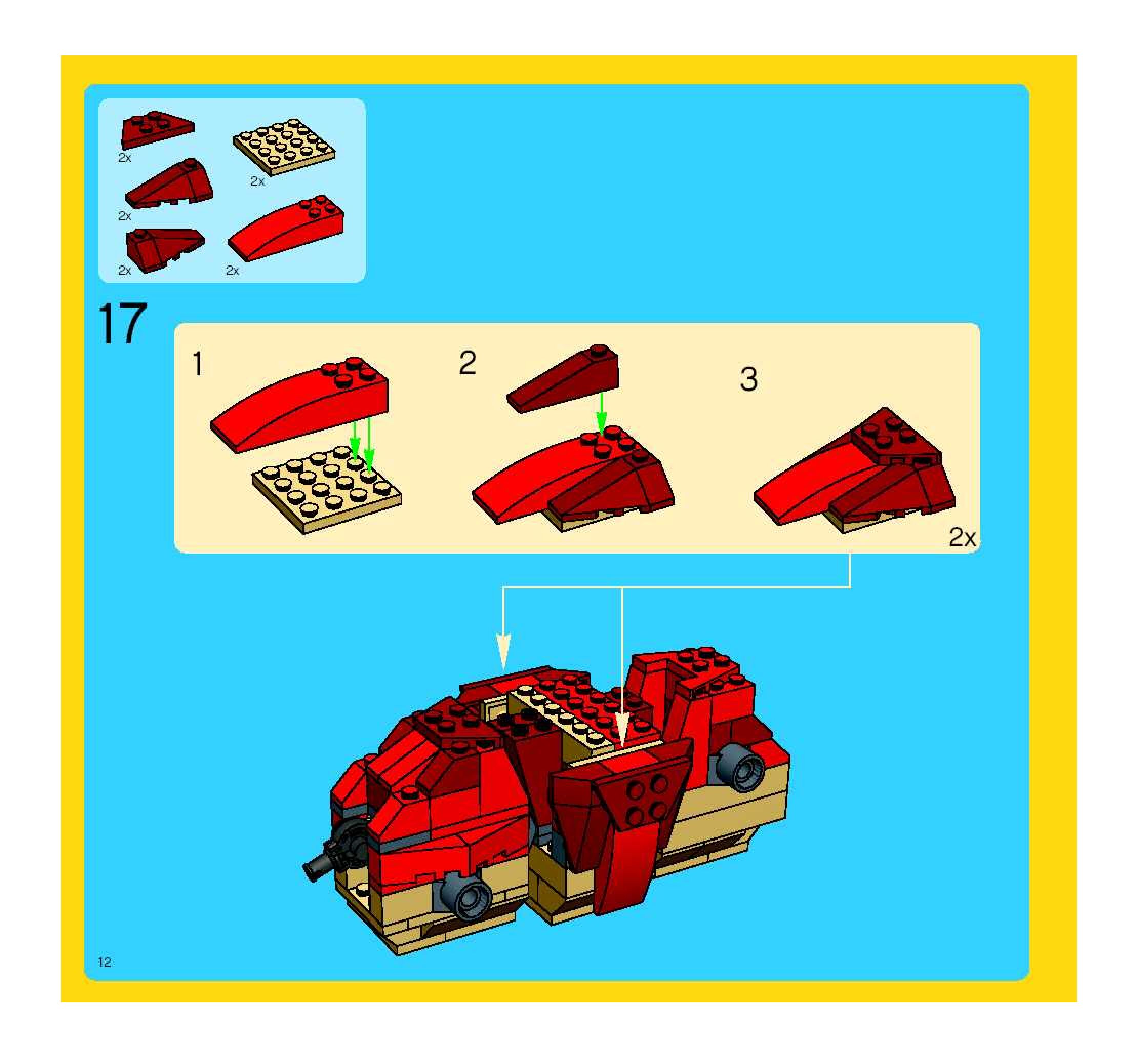 2x
2x
2x
2x
2x

17

1
2
3
2x

12