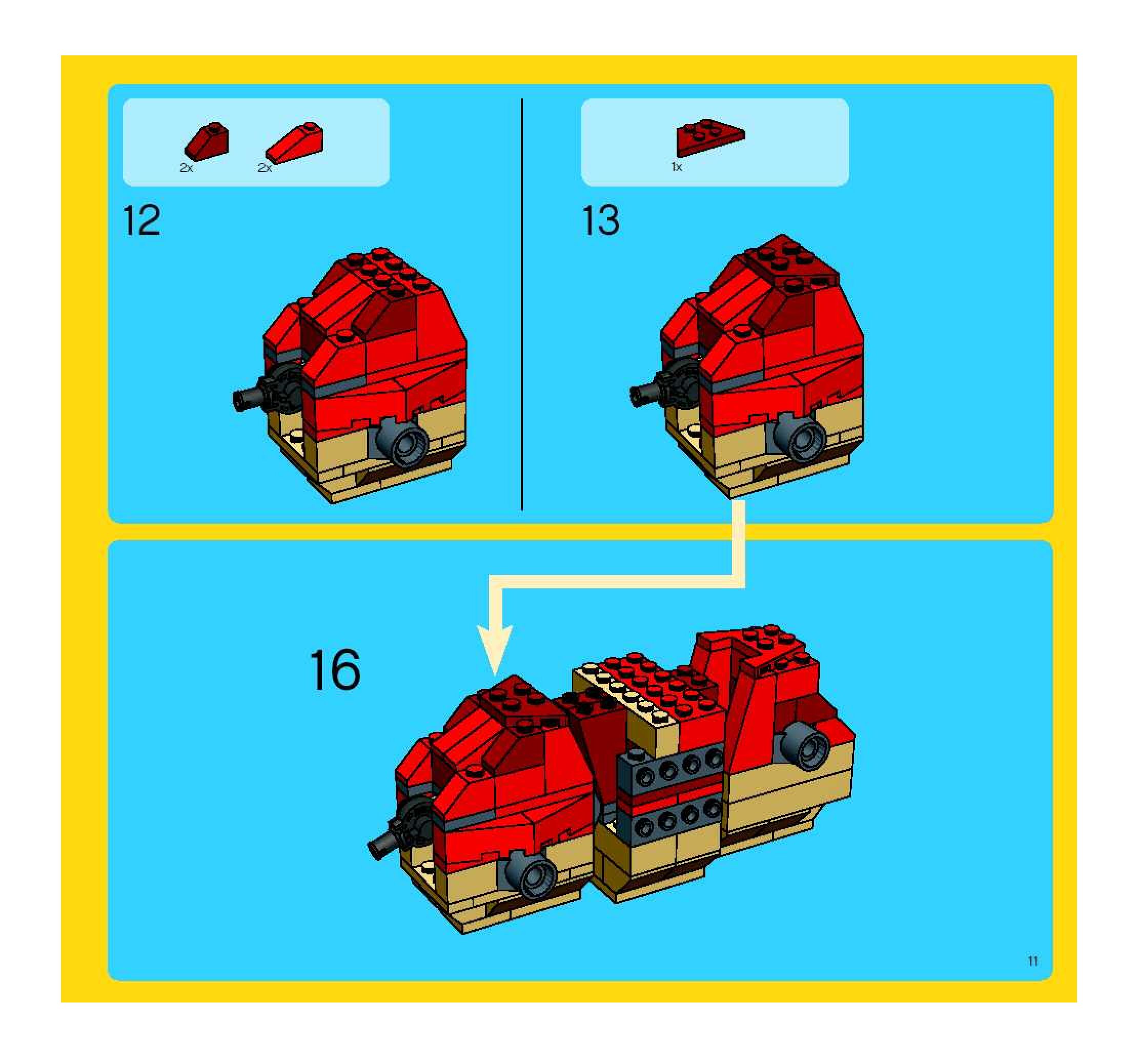 2x 2x

12

1x

13

16

11