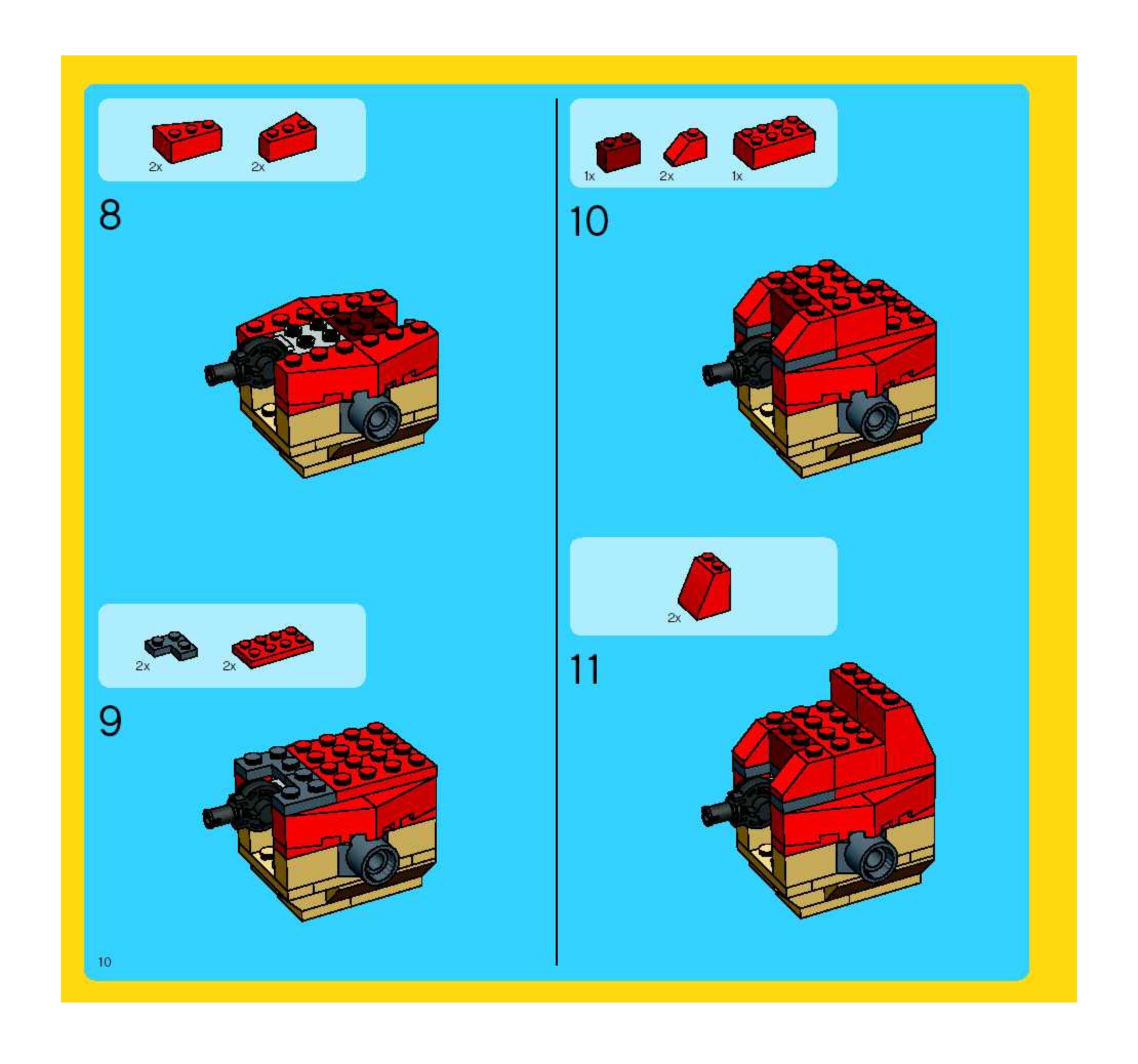 2x 2x

8

2x 2x

9

10

1x 2x 1x

10

2x

11