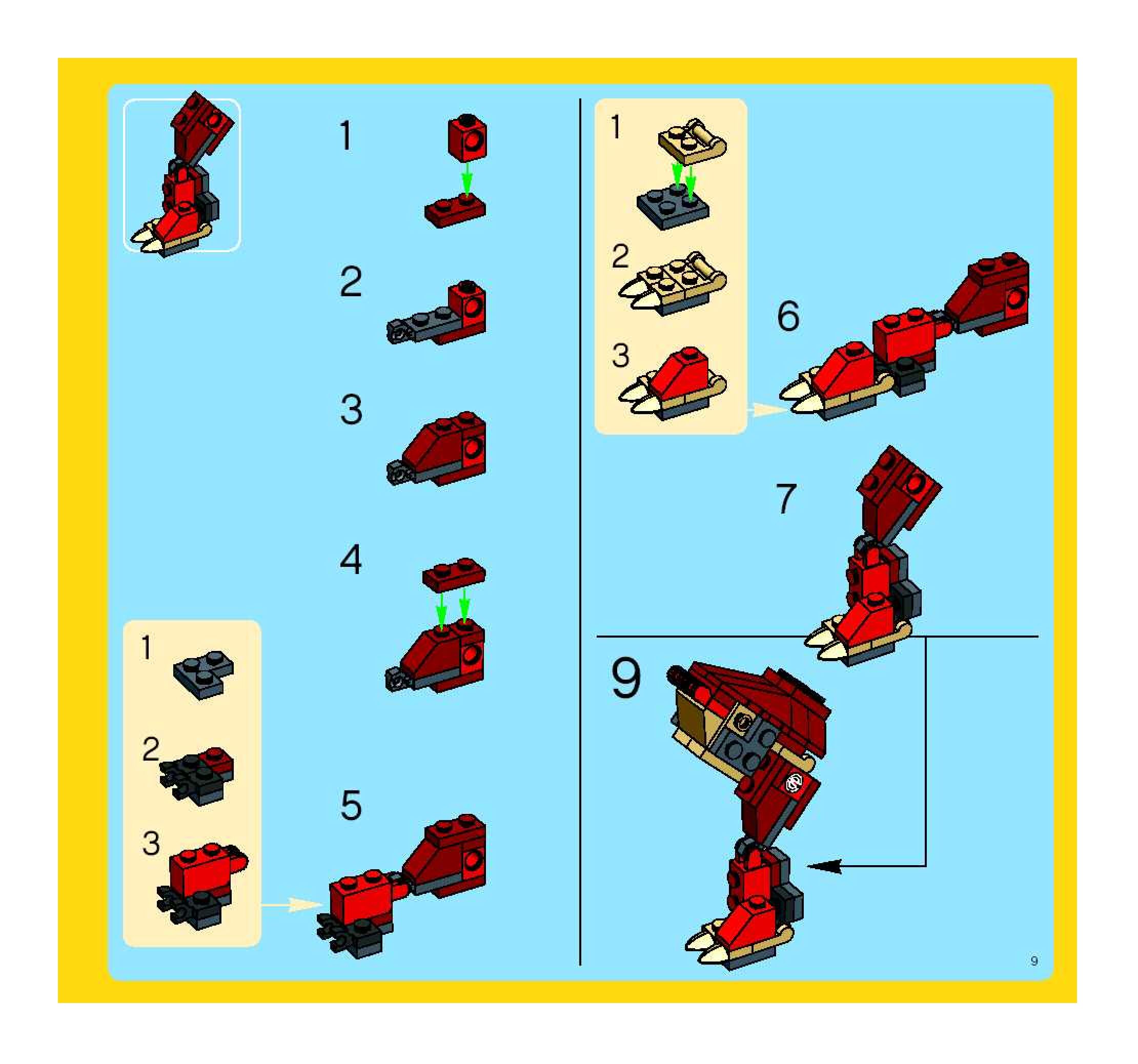 1

2

3

4

1

2

3

5

1

2

3

6

7

9

9