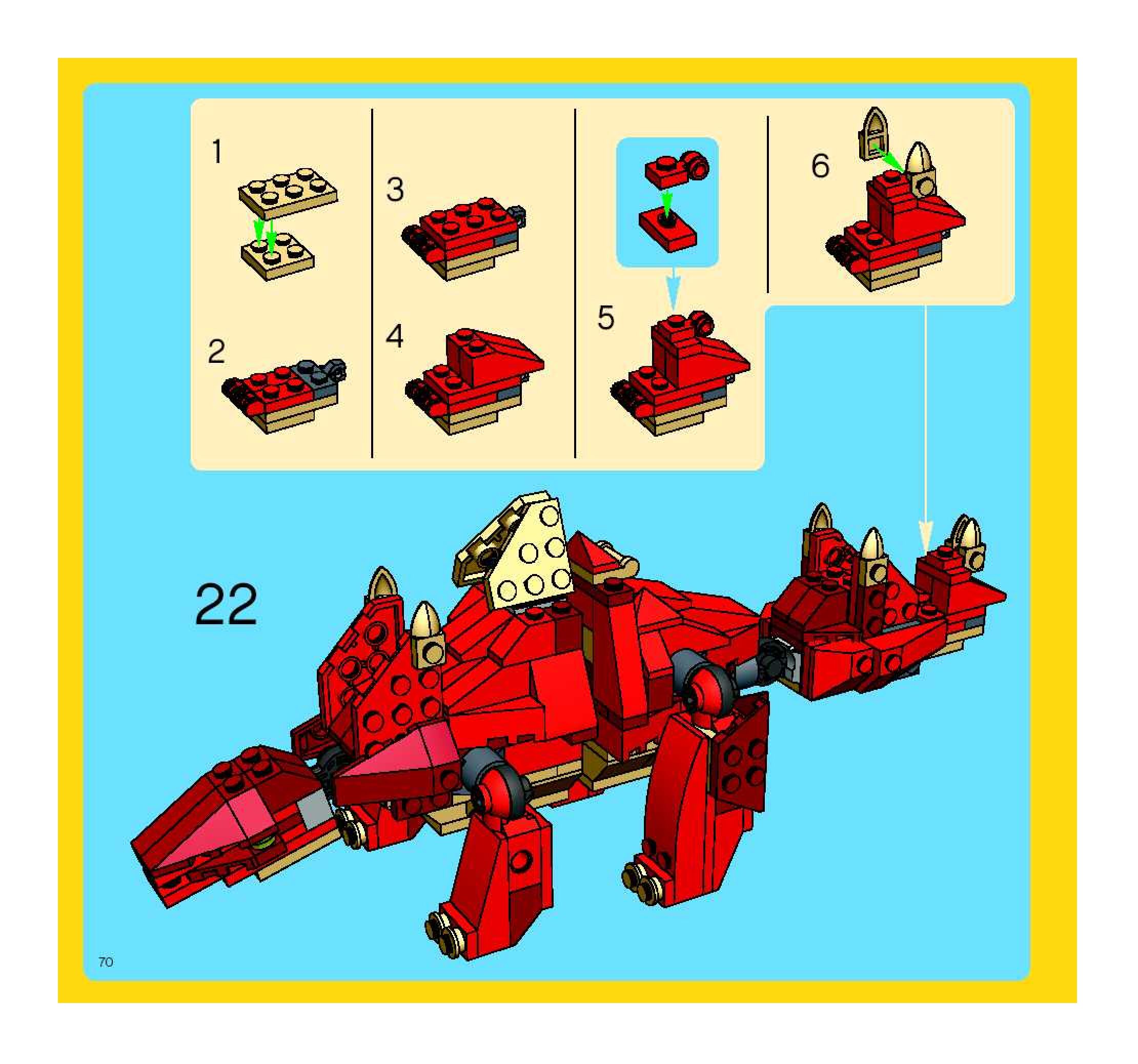 1

2

3

4

5

6

22

70