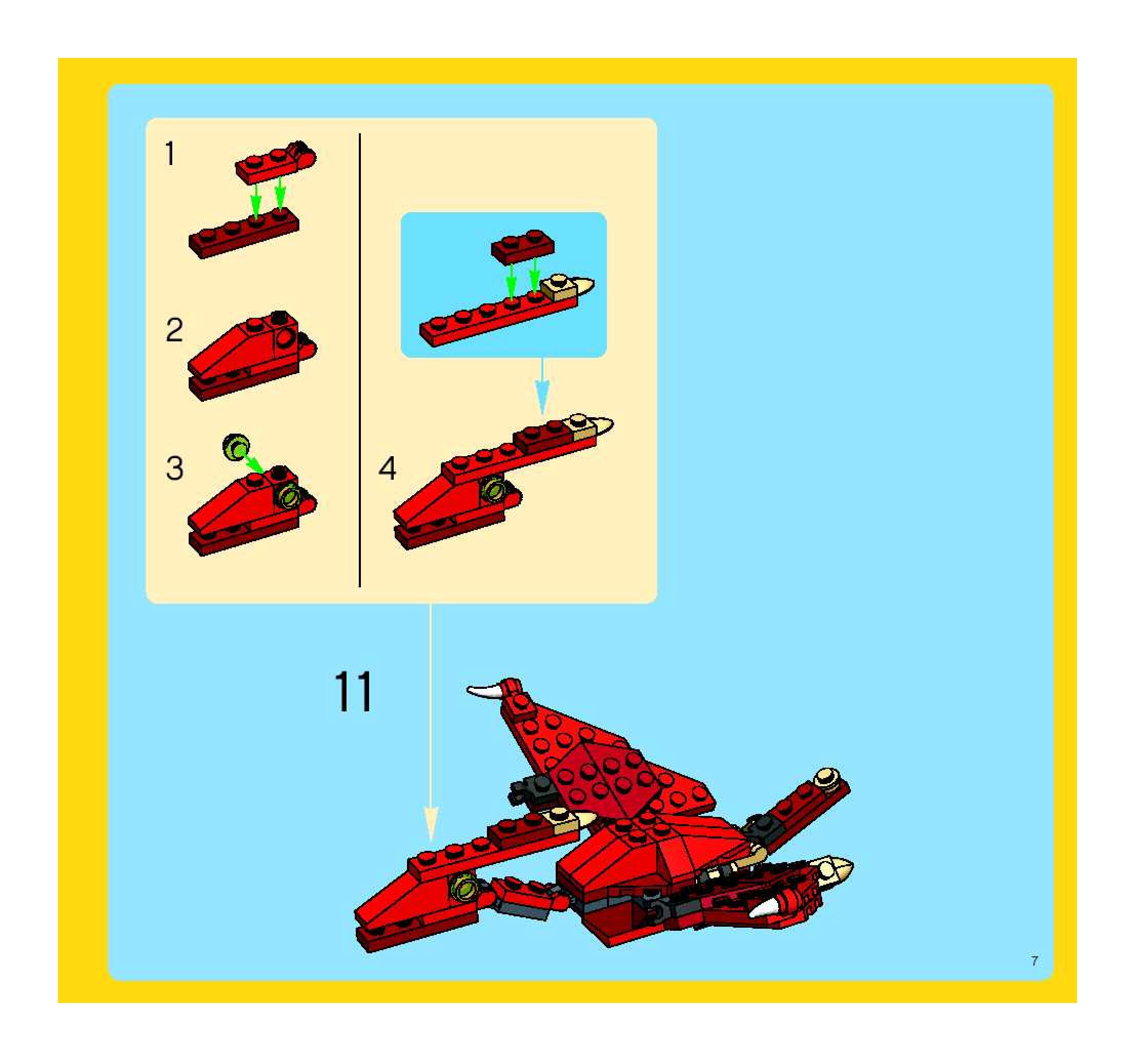 1

2

3

4

11

7