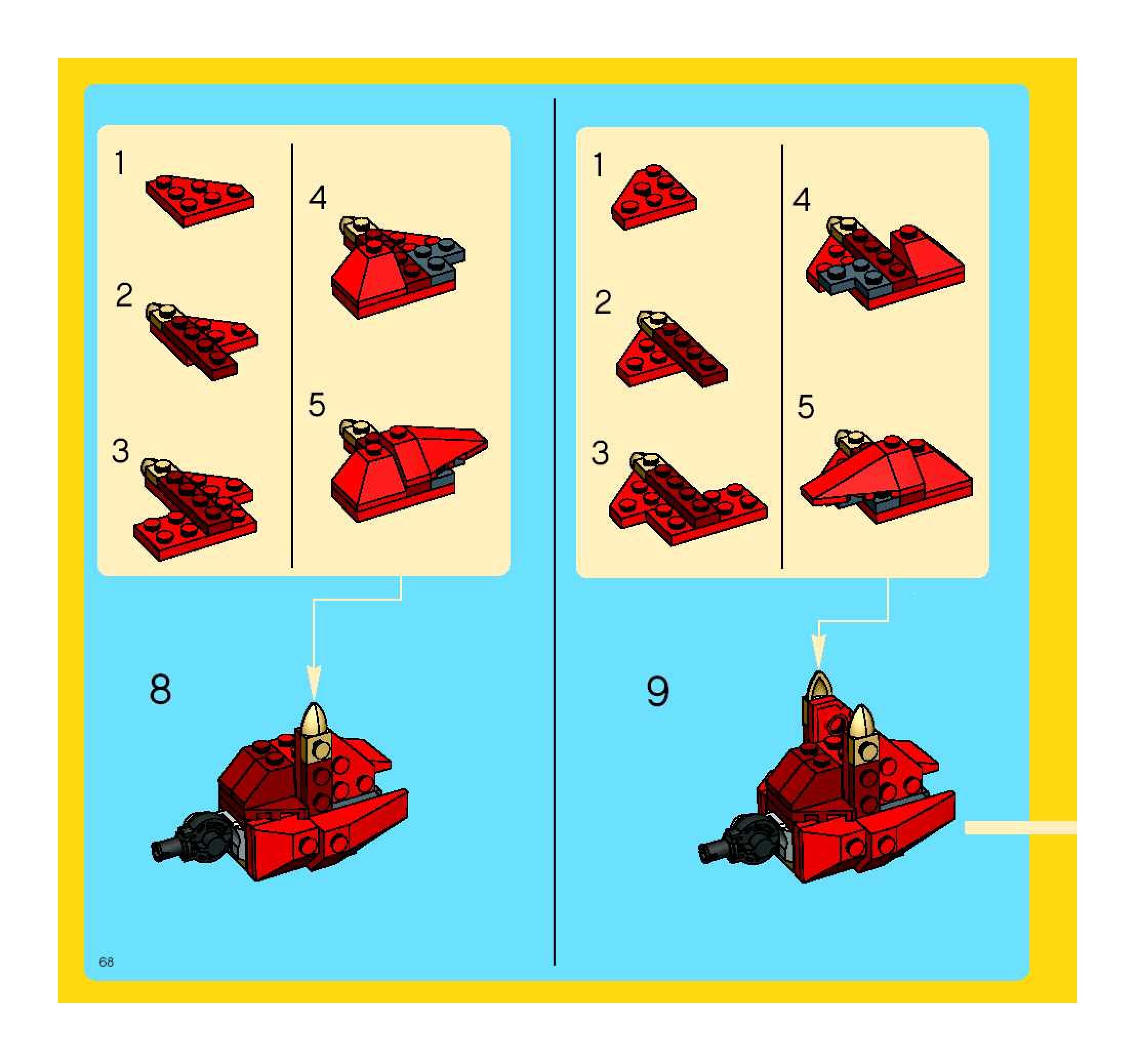 1
2
3
4
5

8

1
2
3
4
5

9

68