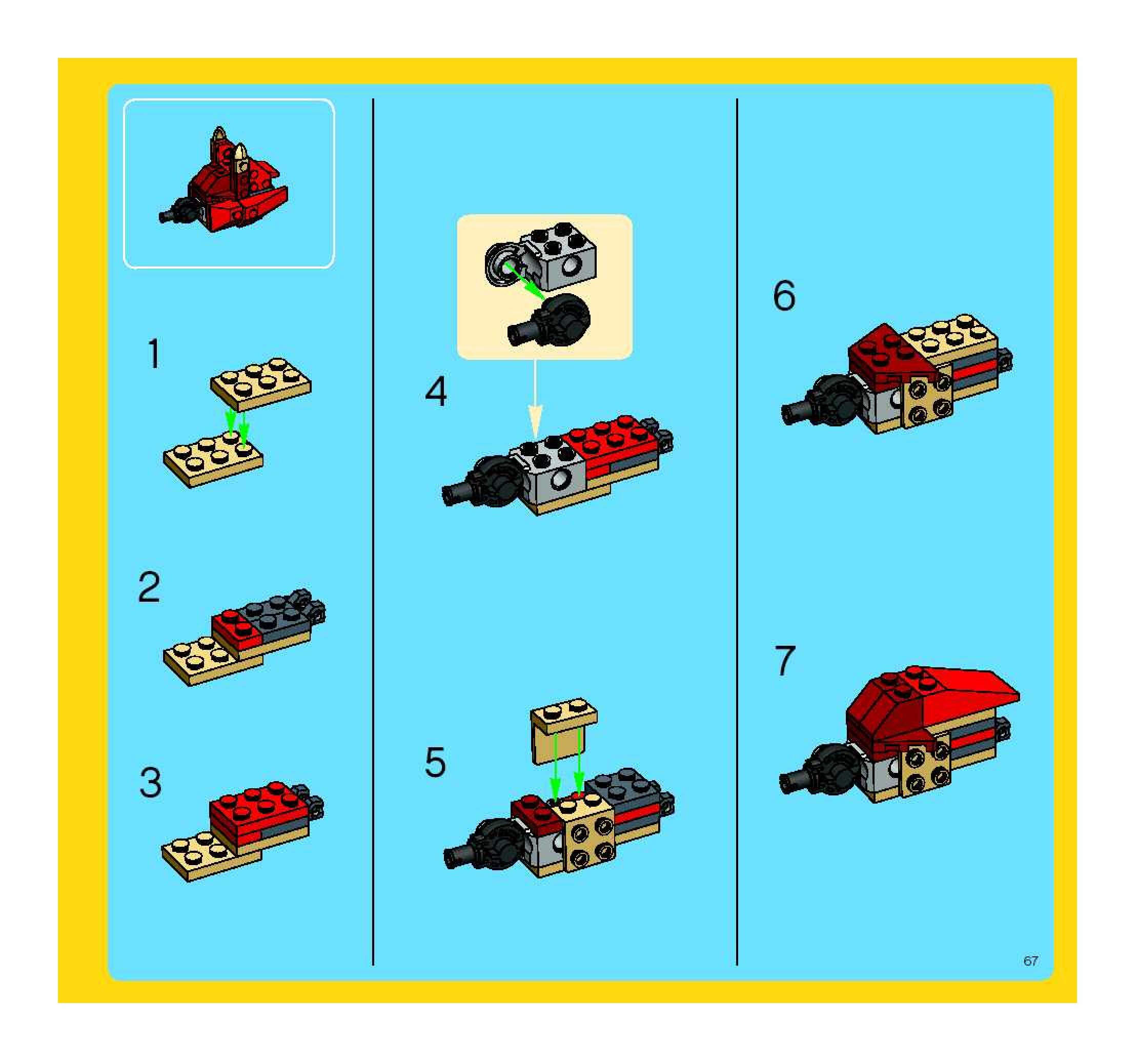 1

2

3

4

5

6

7

67