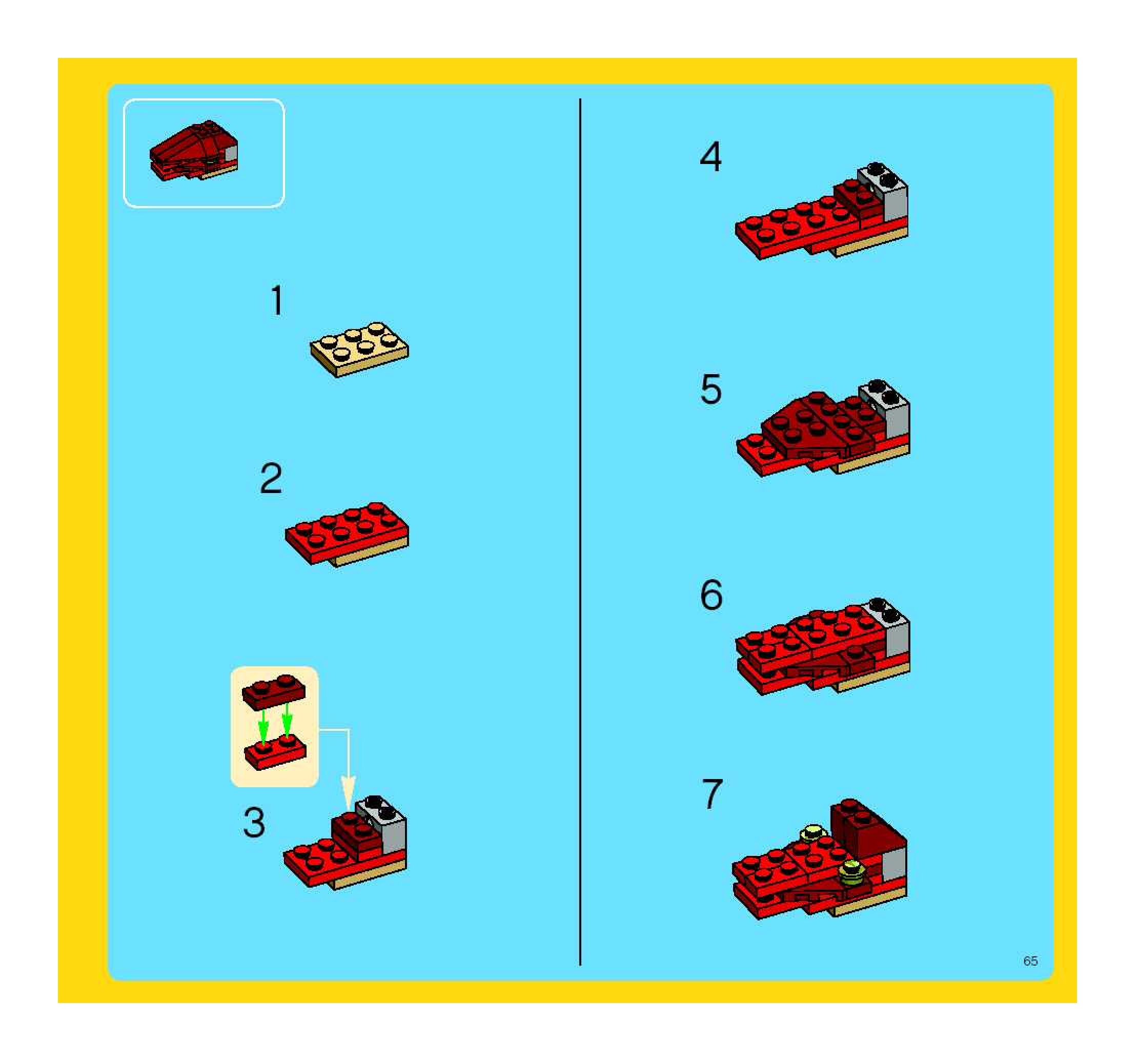 1

2

3

4

5

6

7

65