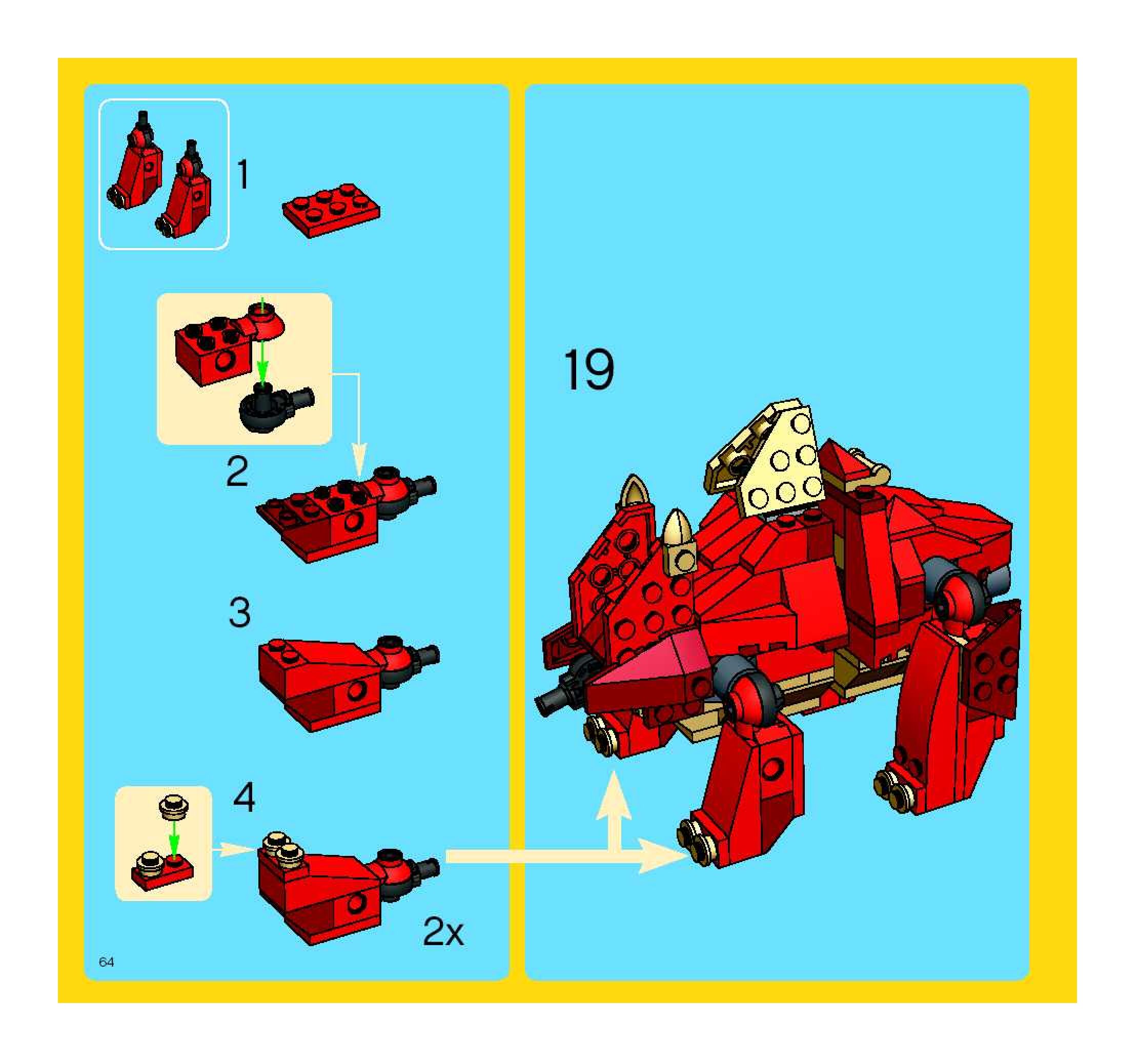 1

2

3

4

2x

64

19