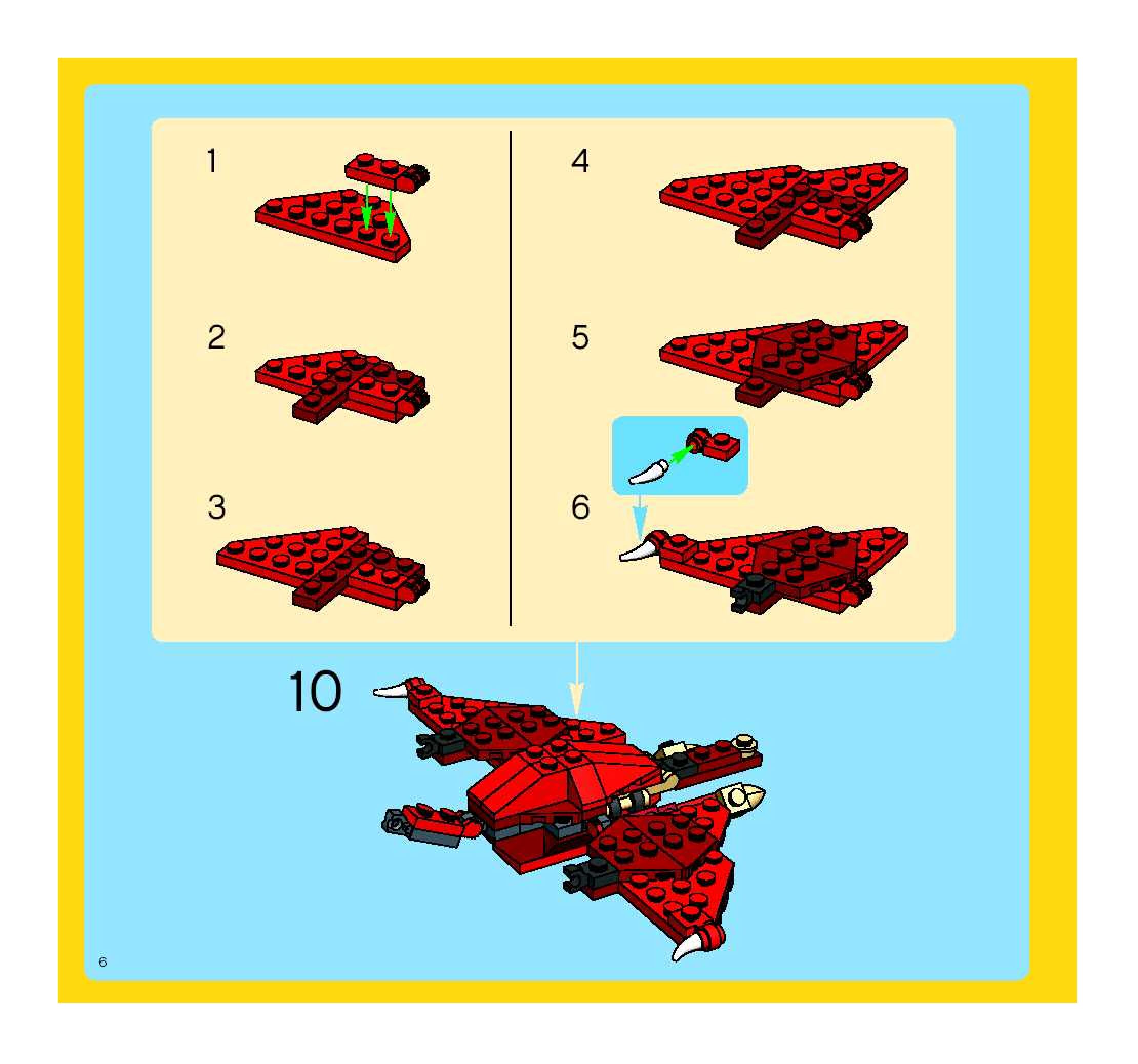 1

2

3

4

5

6

10

6