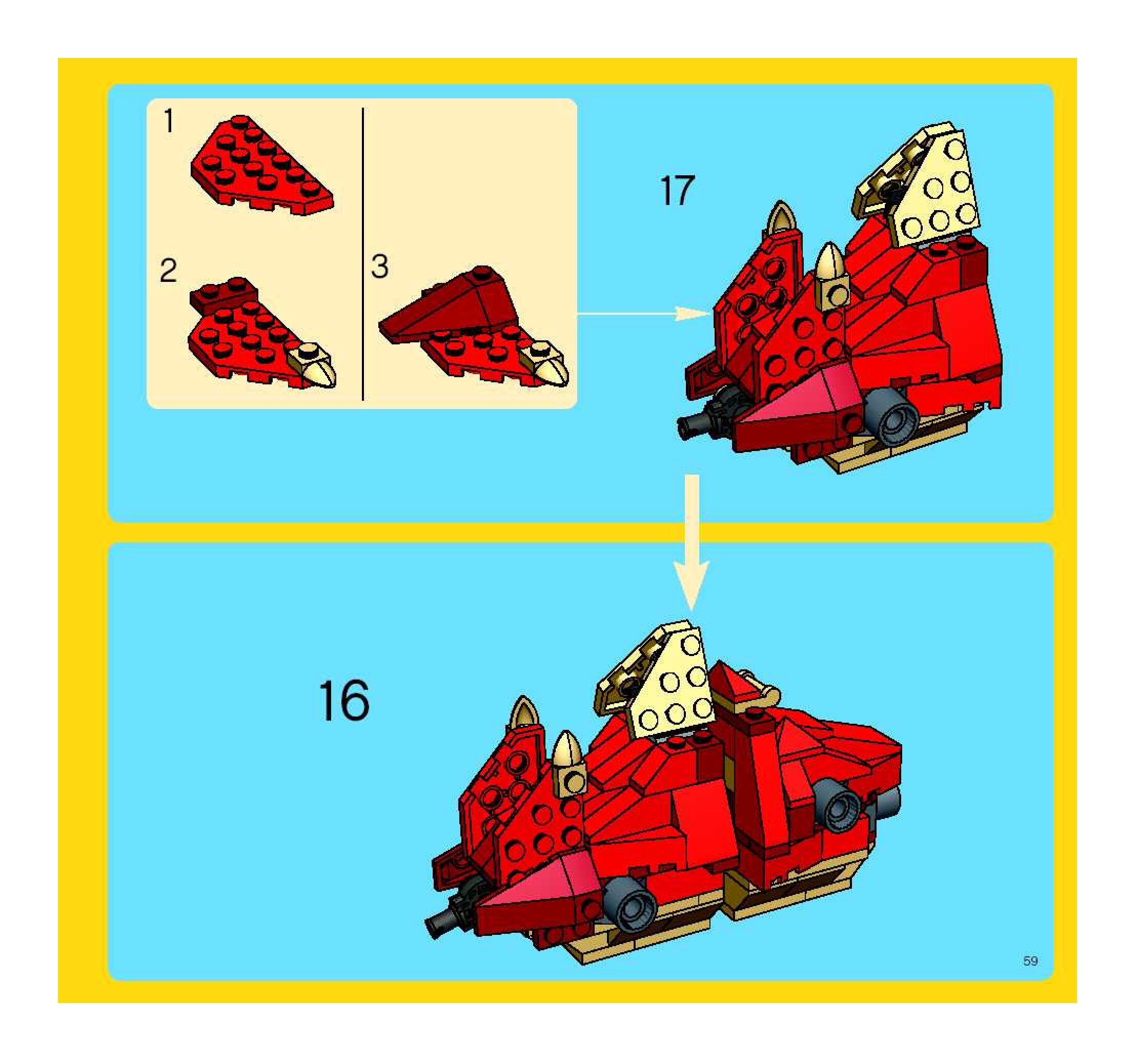 1

2

3

17

16

59