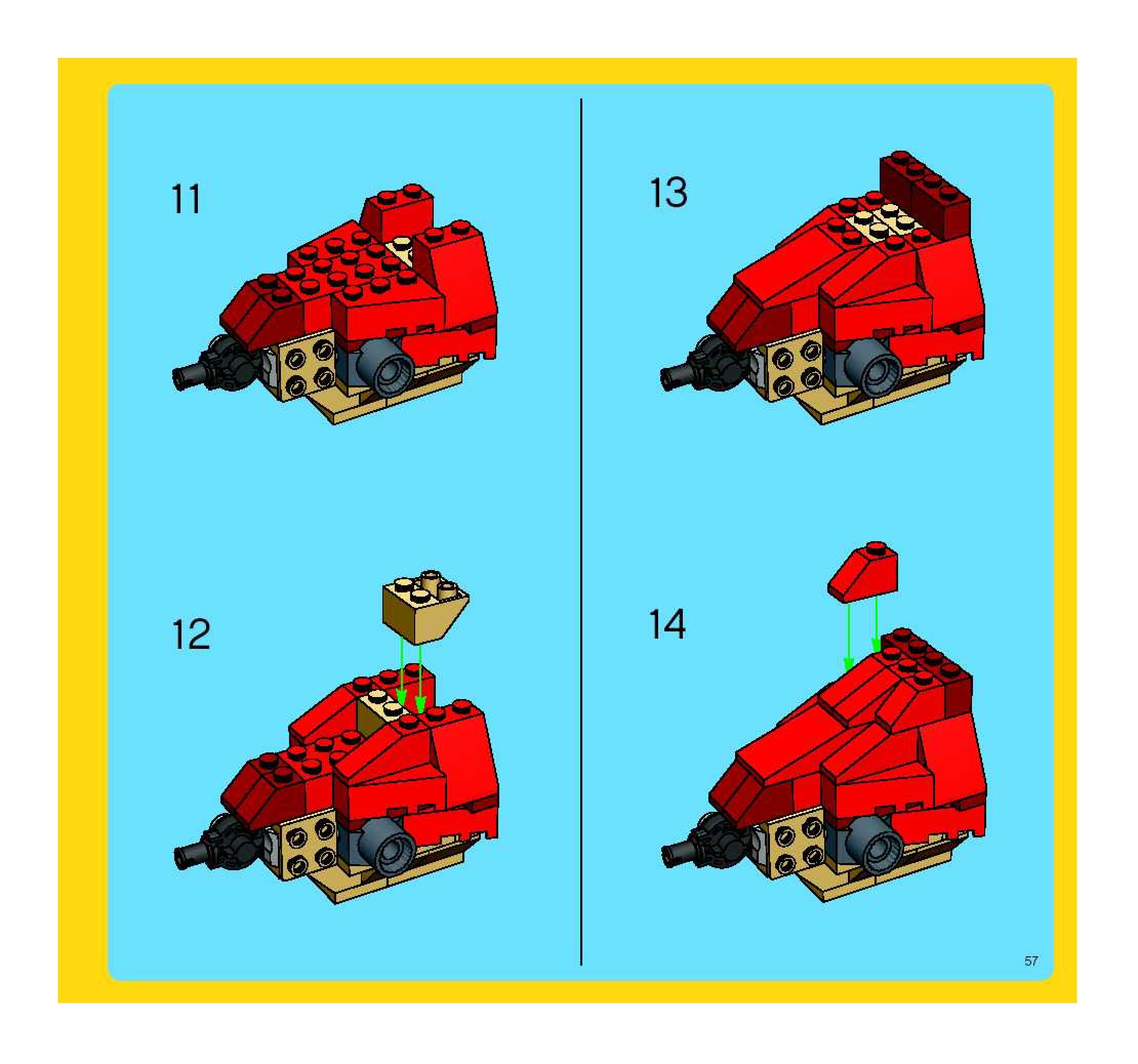 11

12

13

14

57