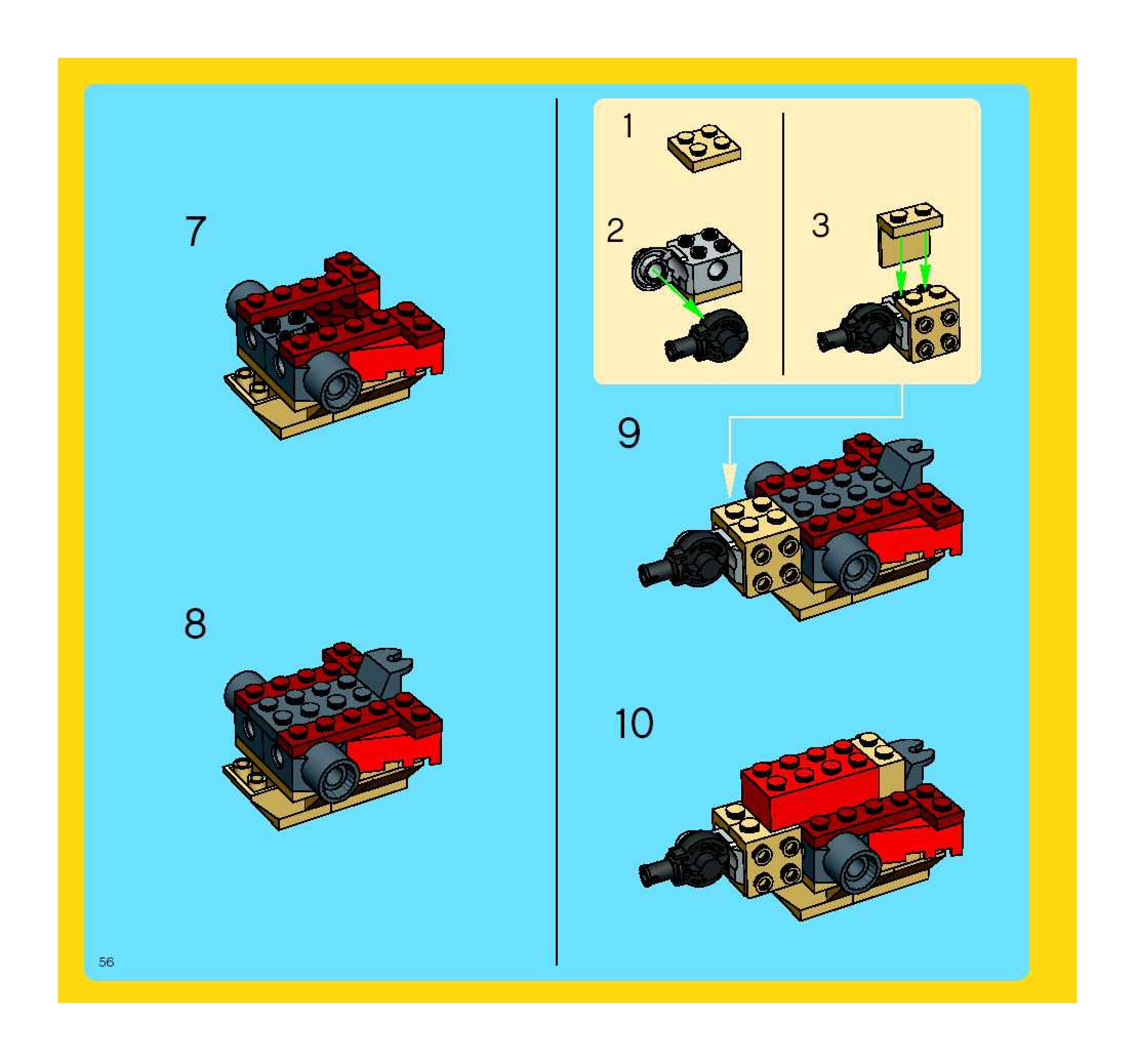 7

8

1

2

3

9

10

56