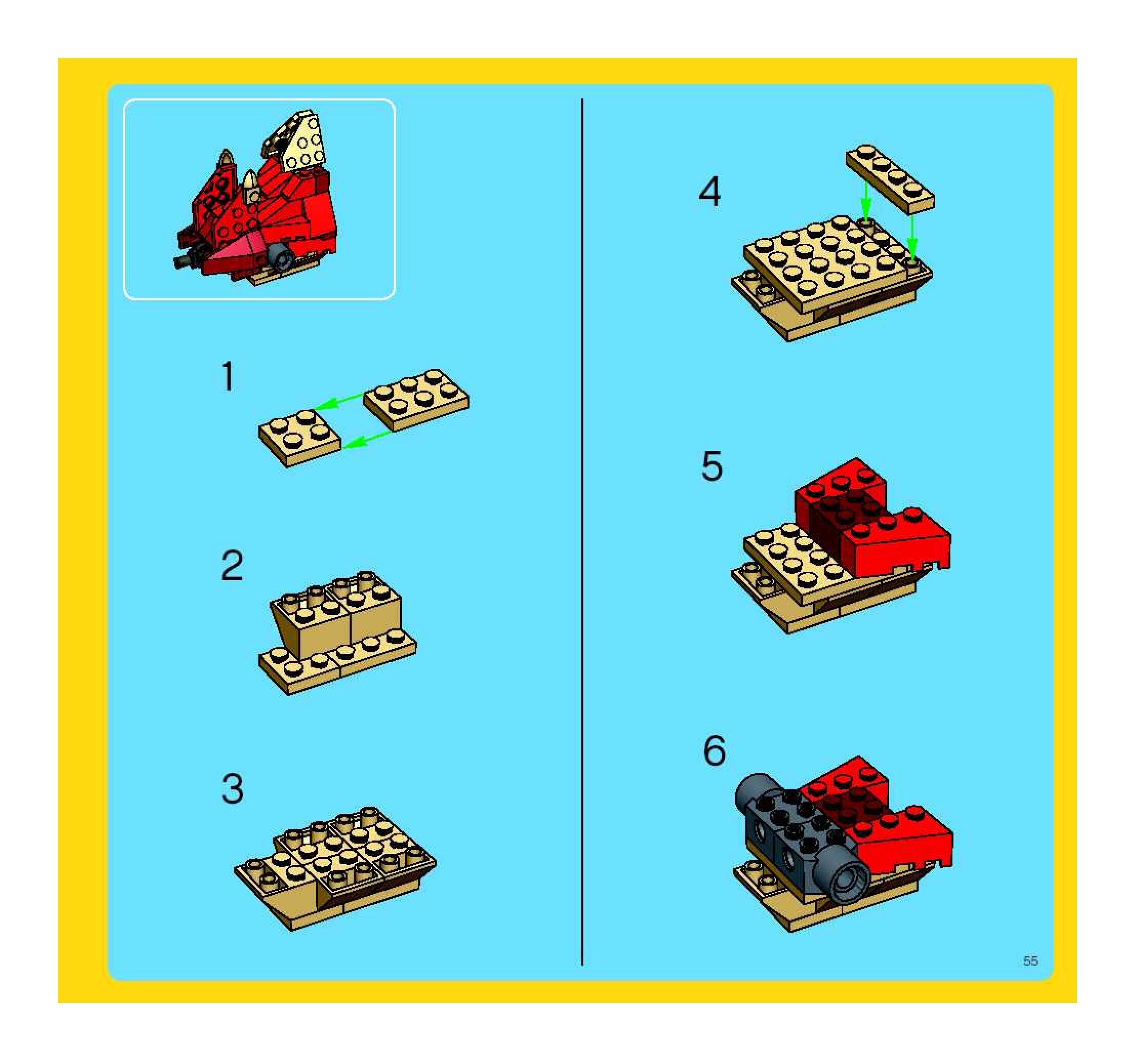 1

2

3

4

5

6

55