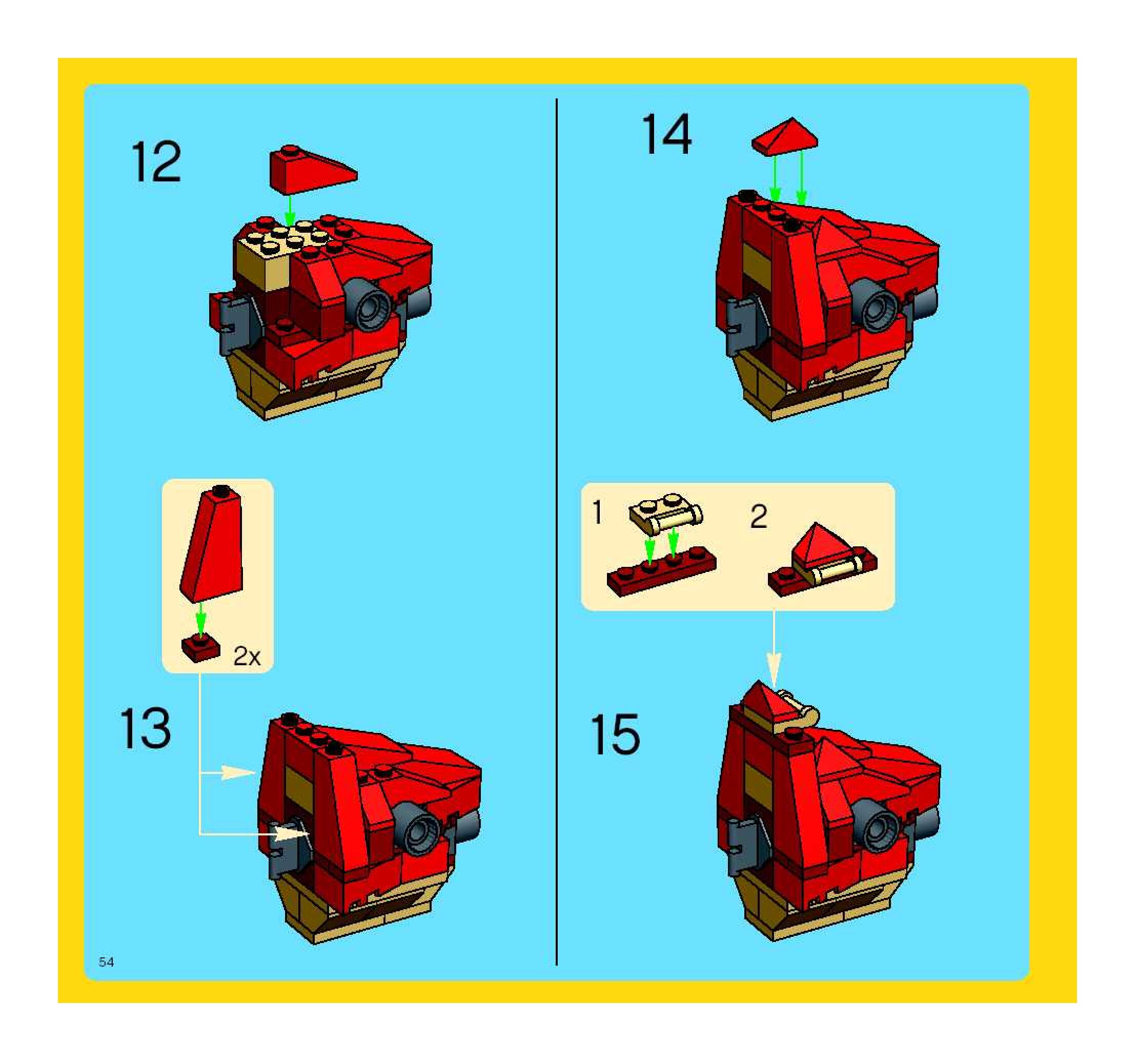 12

2x

13

54

14

1

2

15