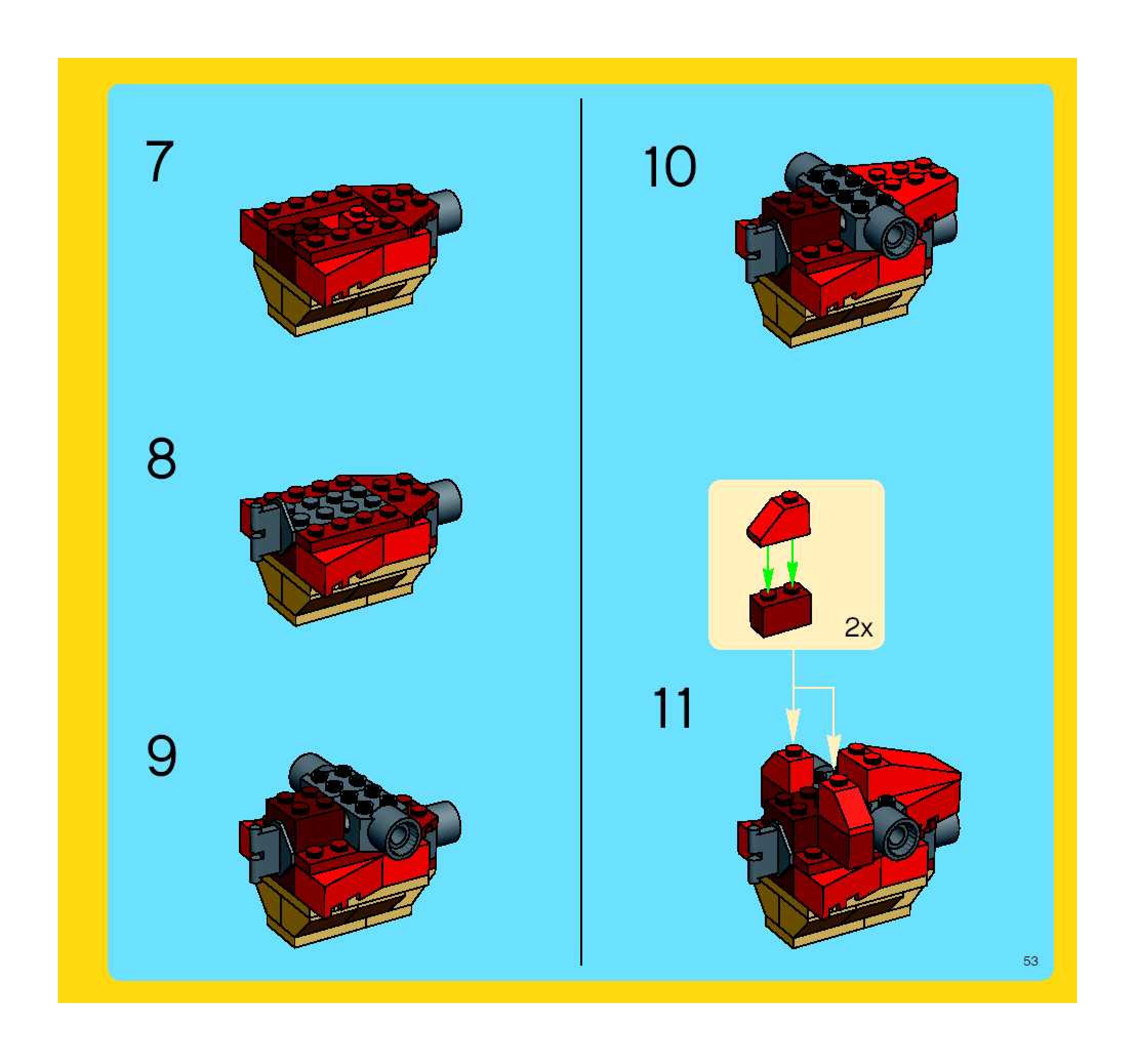 7

8

9

10

2x

11

53