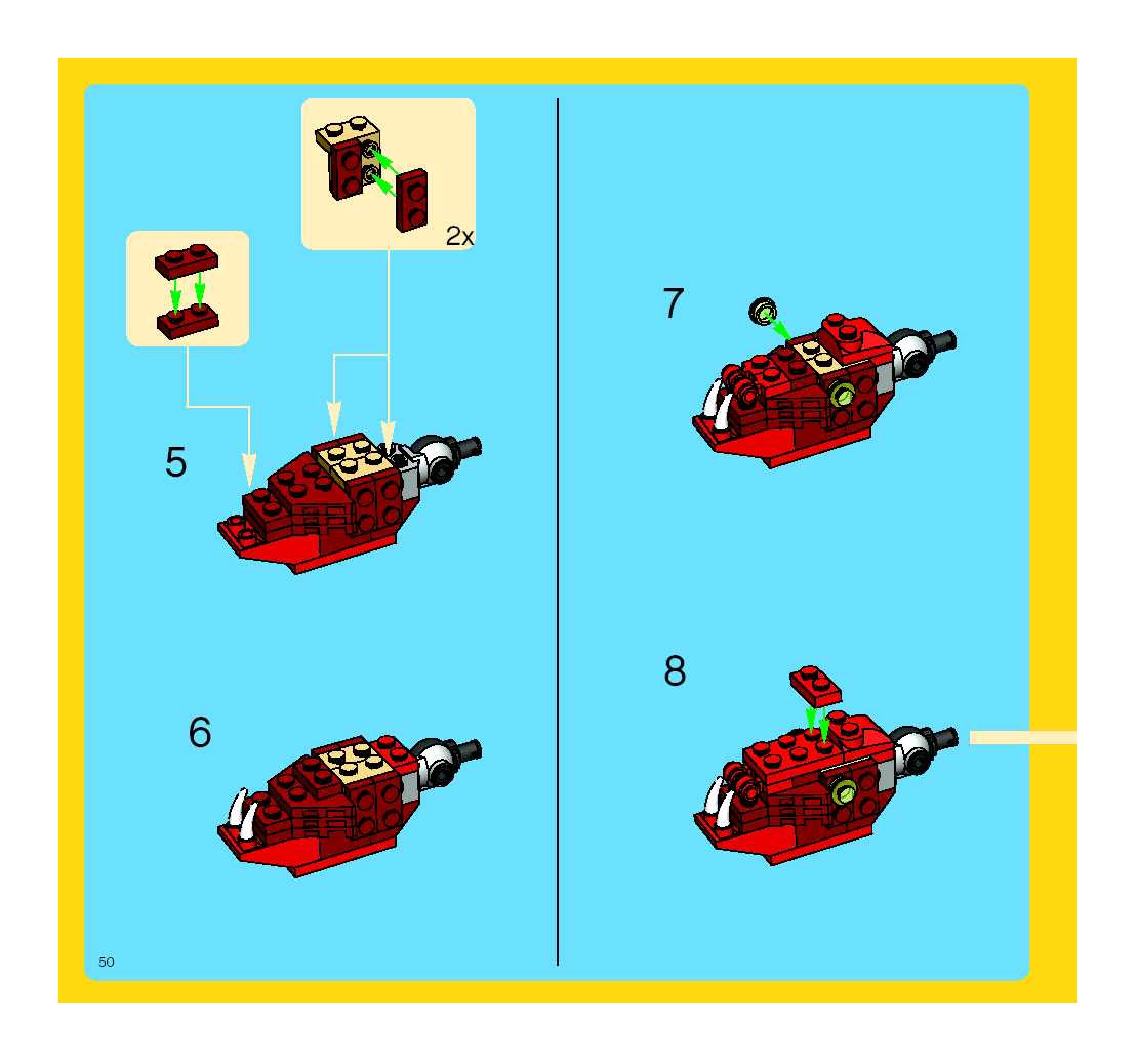 2x

5

6

7

8

50