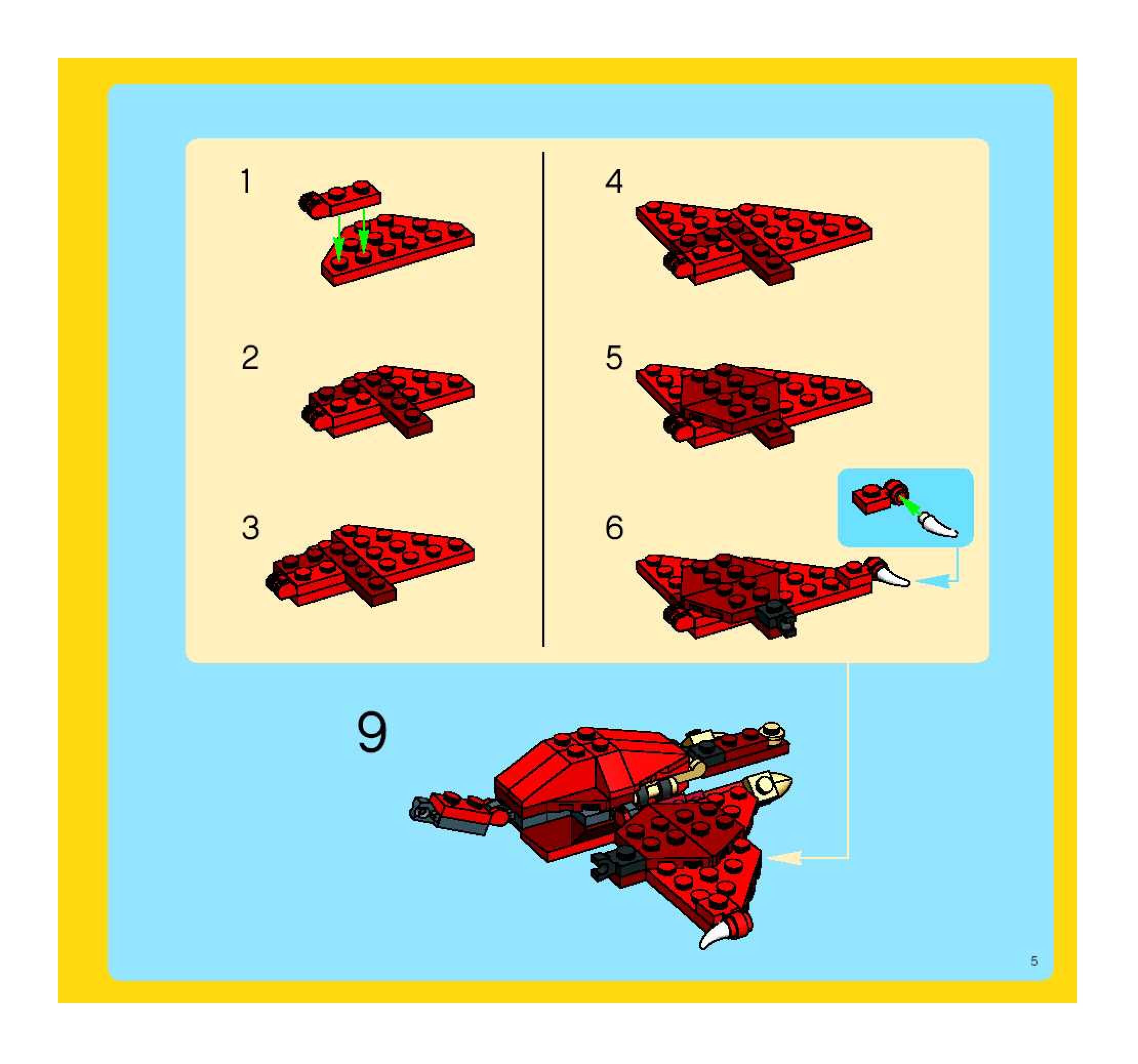 1

2

3

4

5

6

9

5