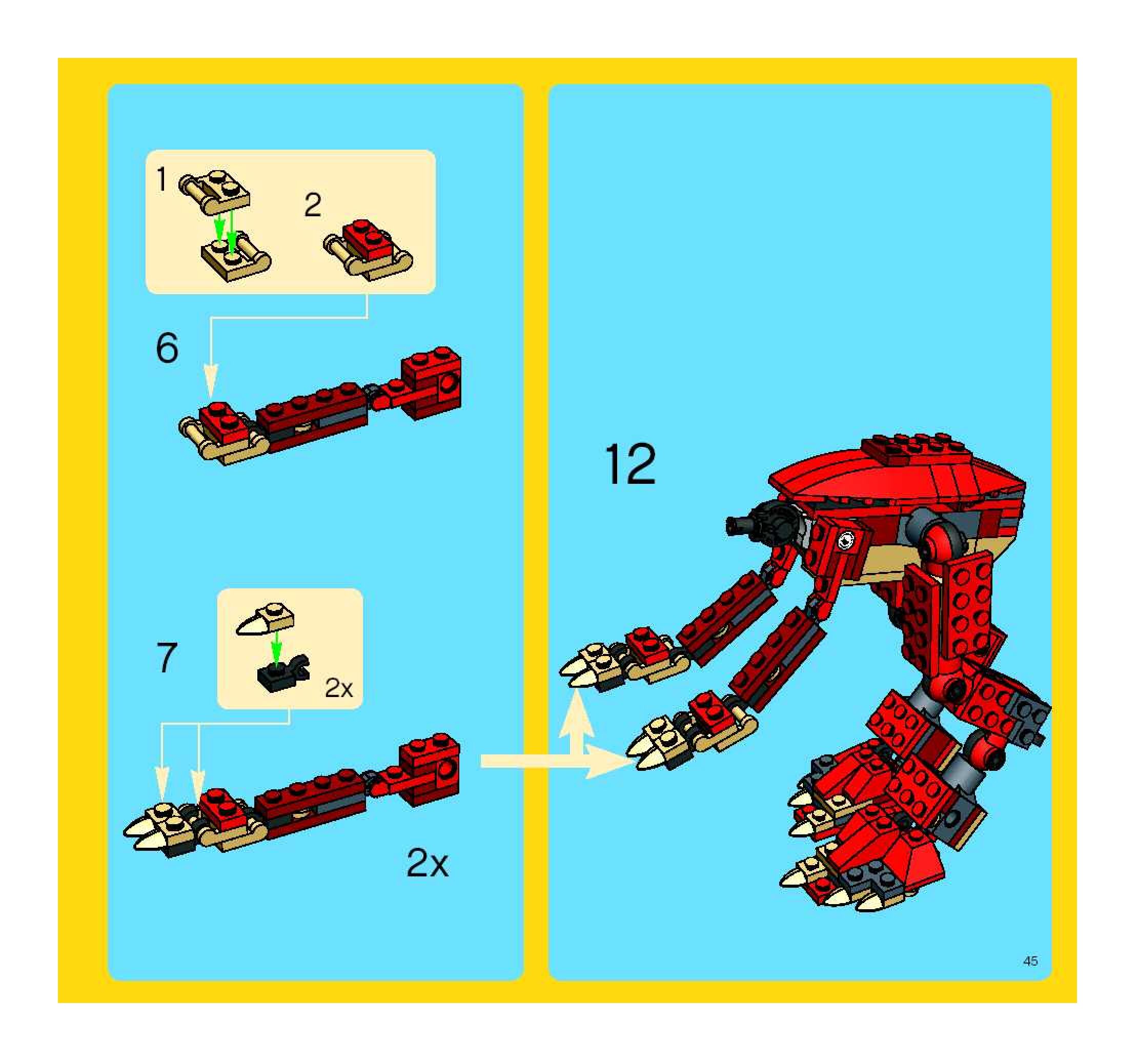 1

2

6

7

2x

2x

12

45