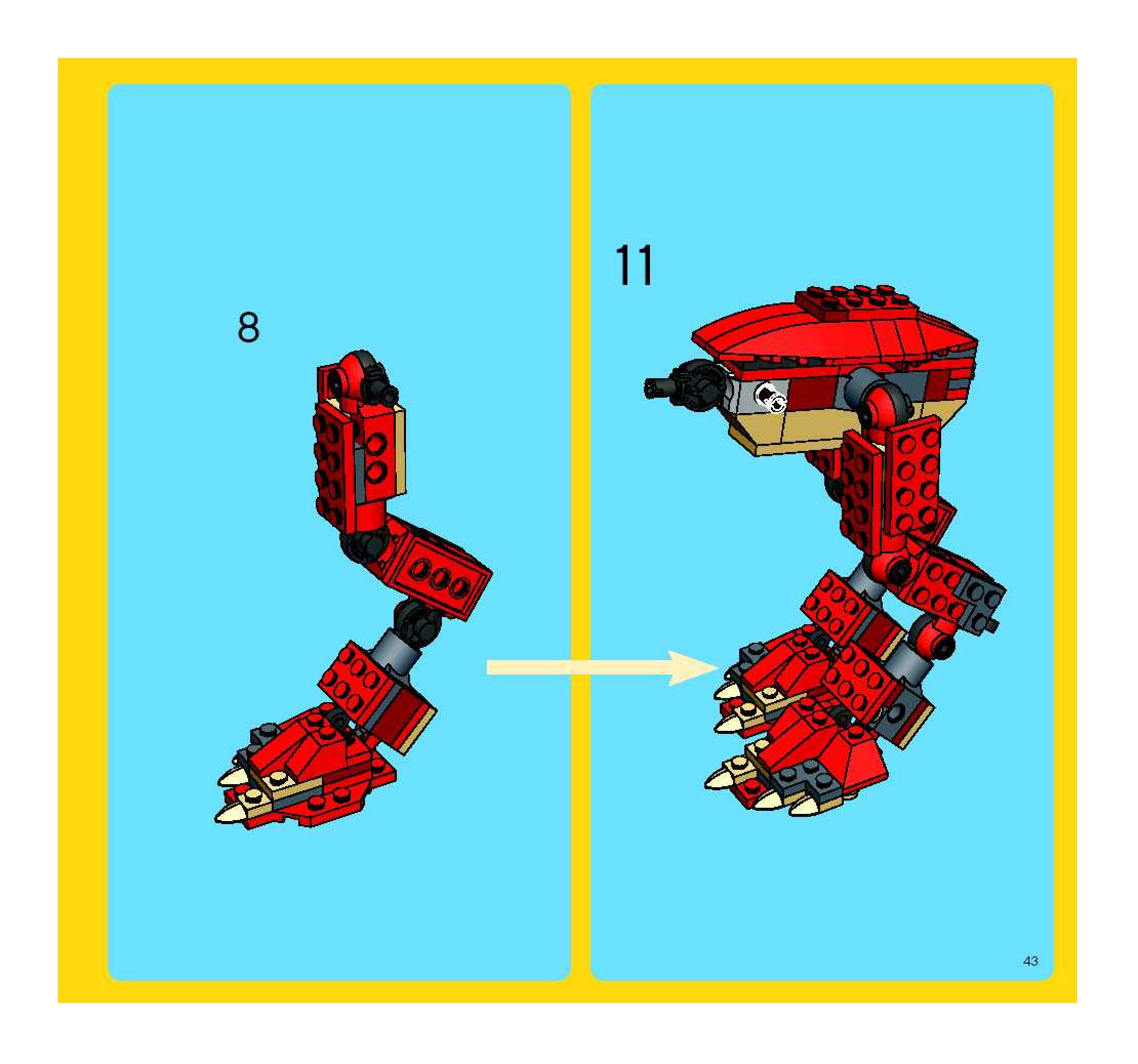 8

11

43