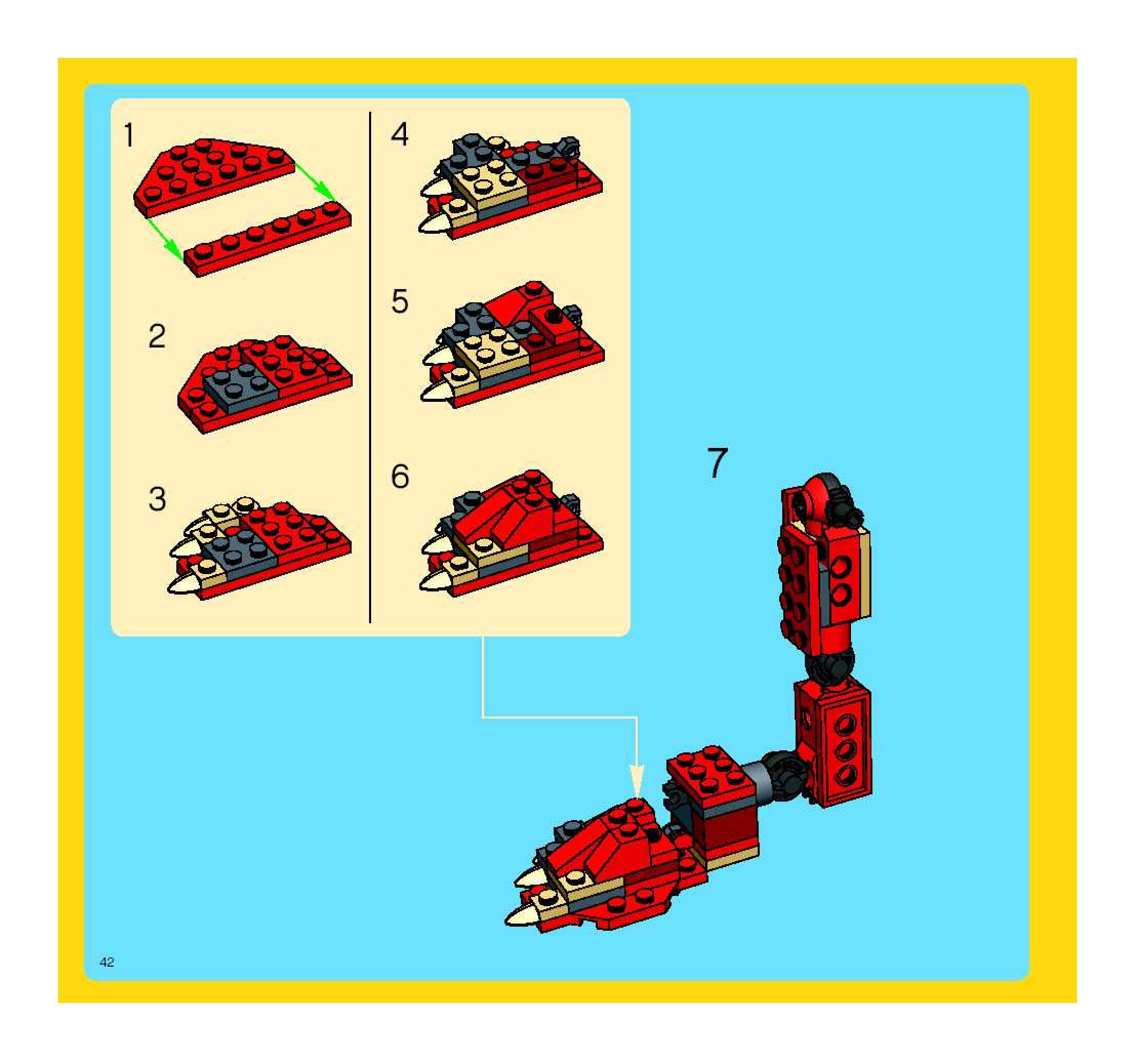 1

2

3

4

5

6

7

42