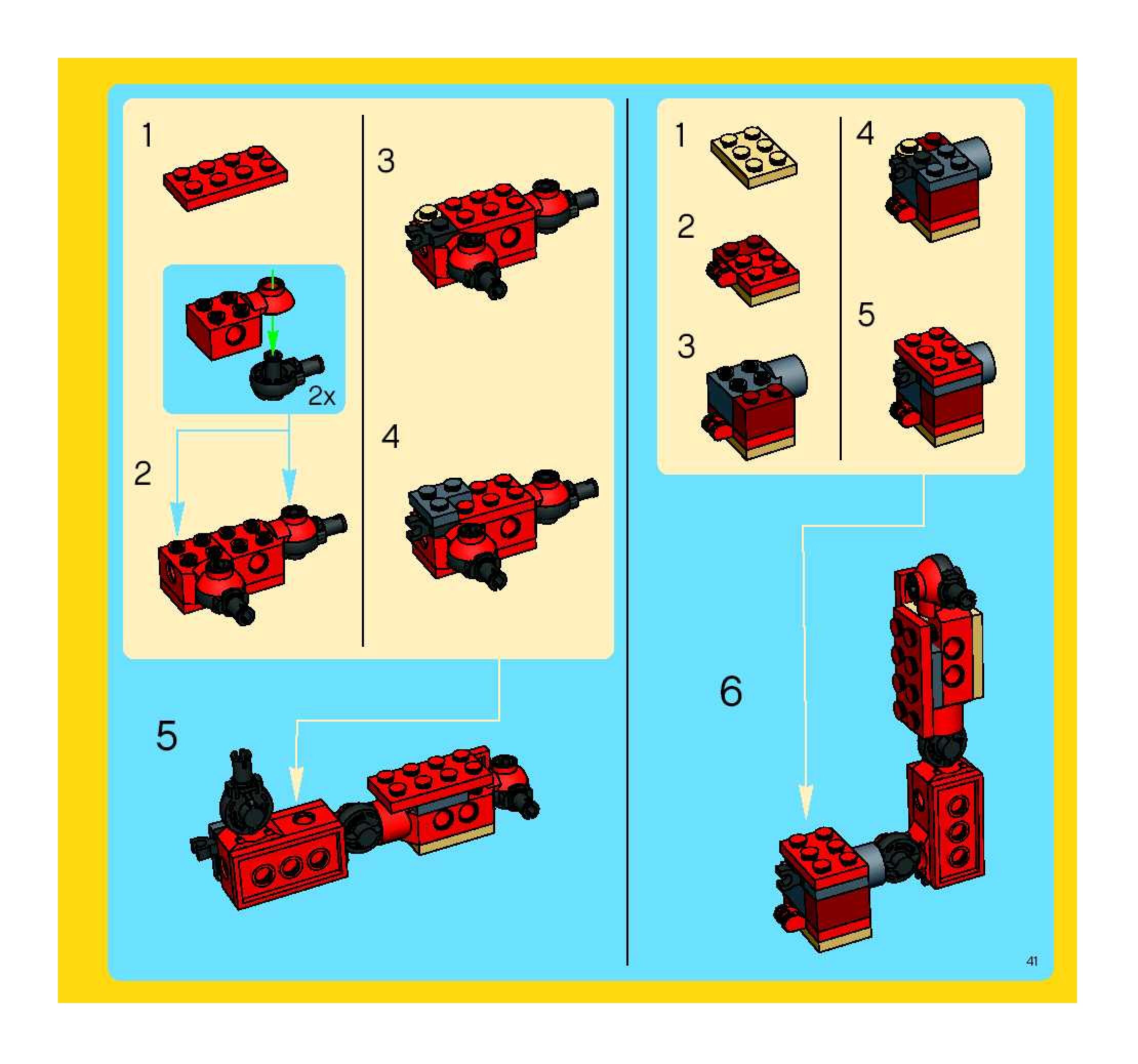 1

2x

2

3

4

5

1

2

3

4

5

6

41