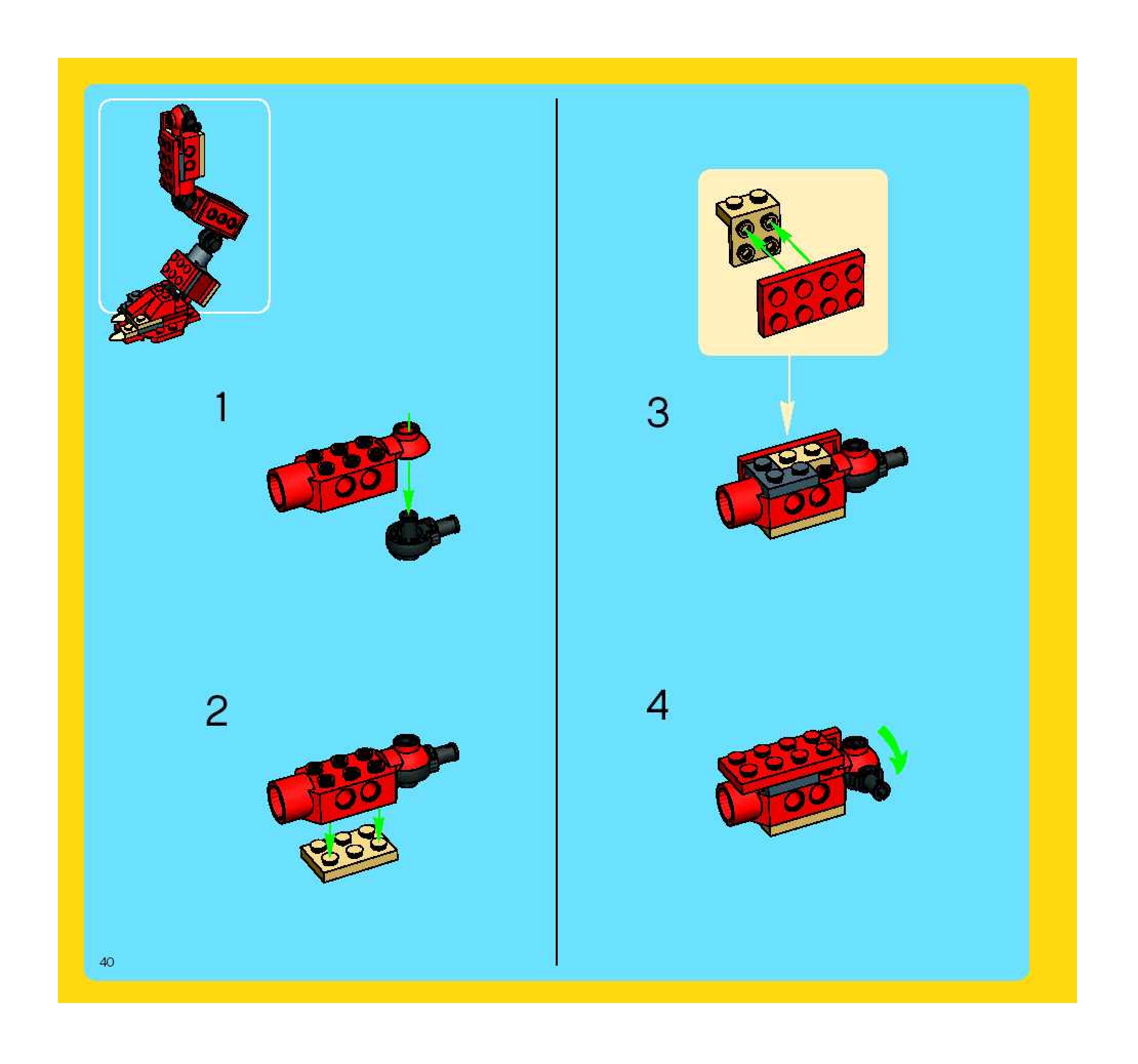 1

2

3

4

40