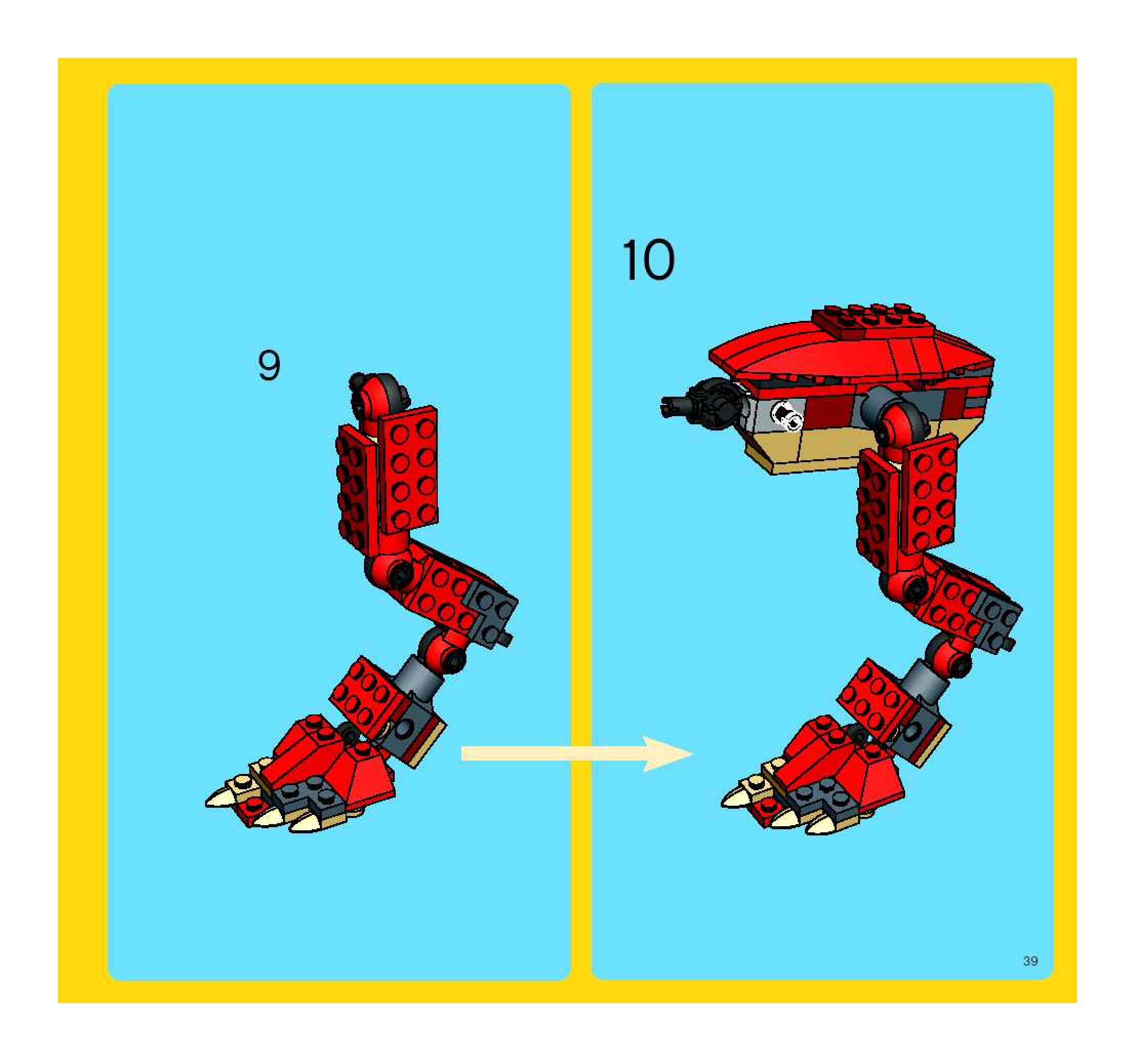 9

10

39