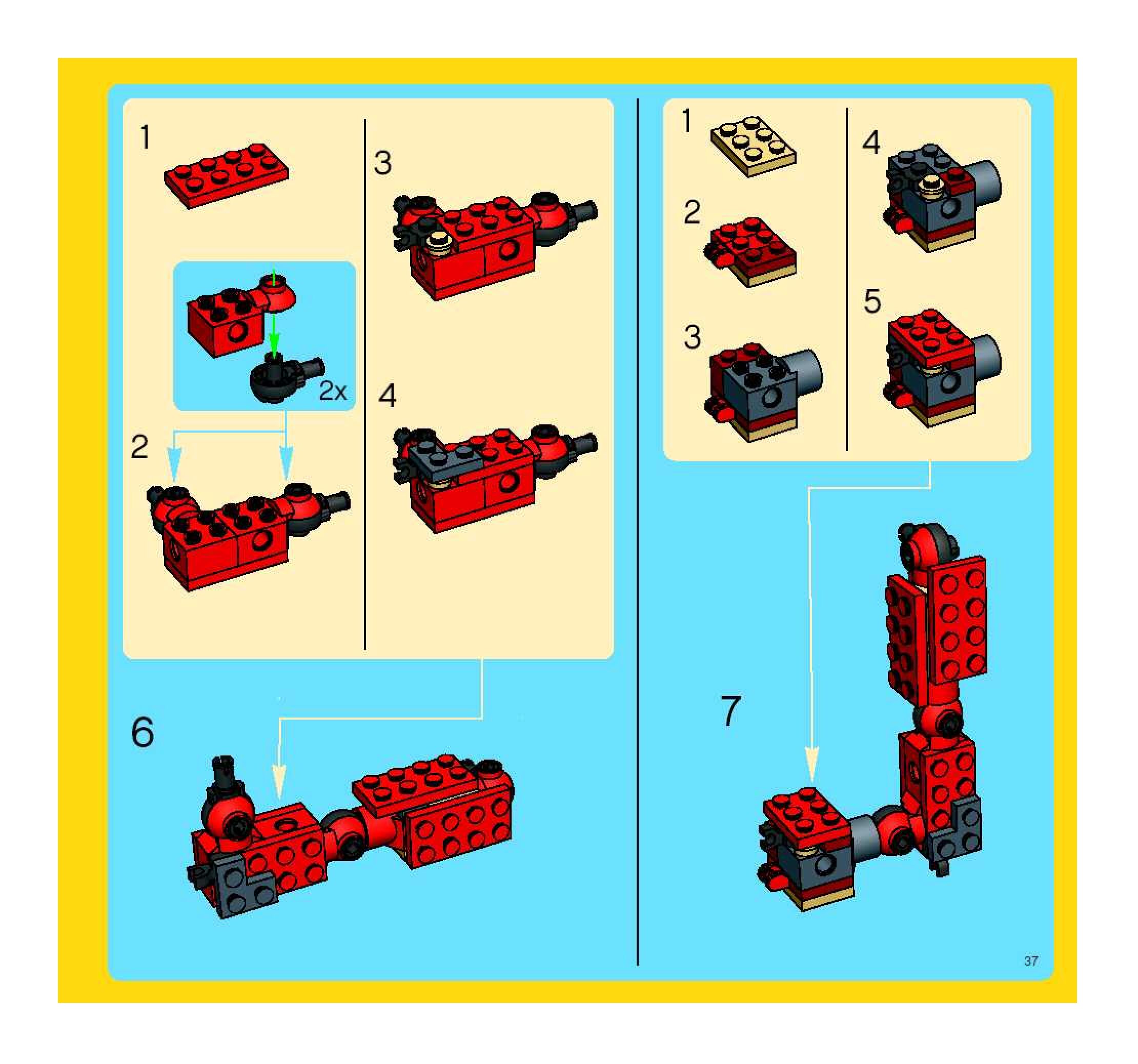 1

2x

2

3

4

6

1

2

3

4

5

7

37