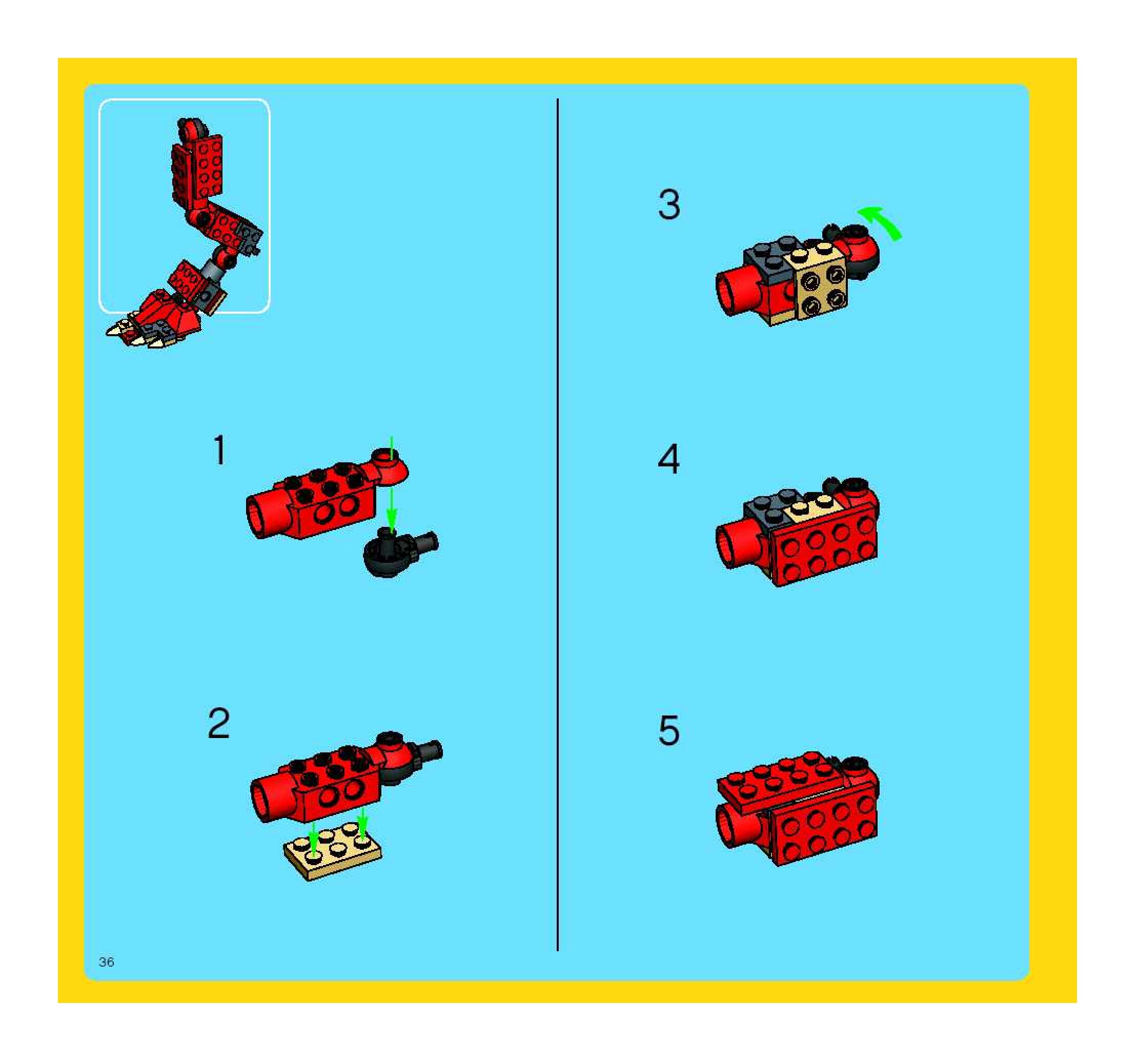 1

2

3

4

5

36