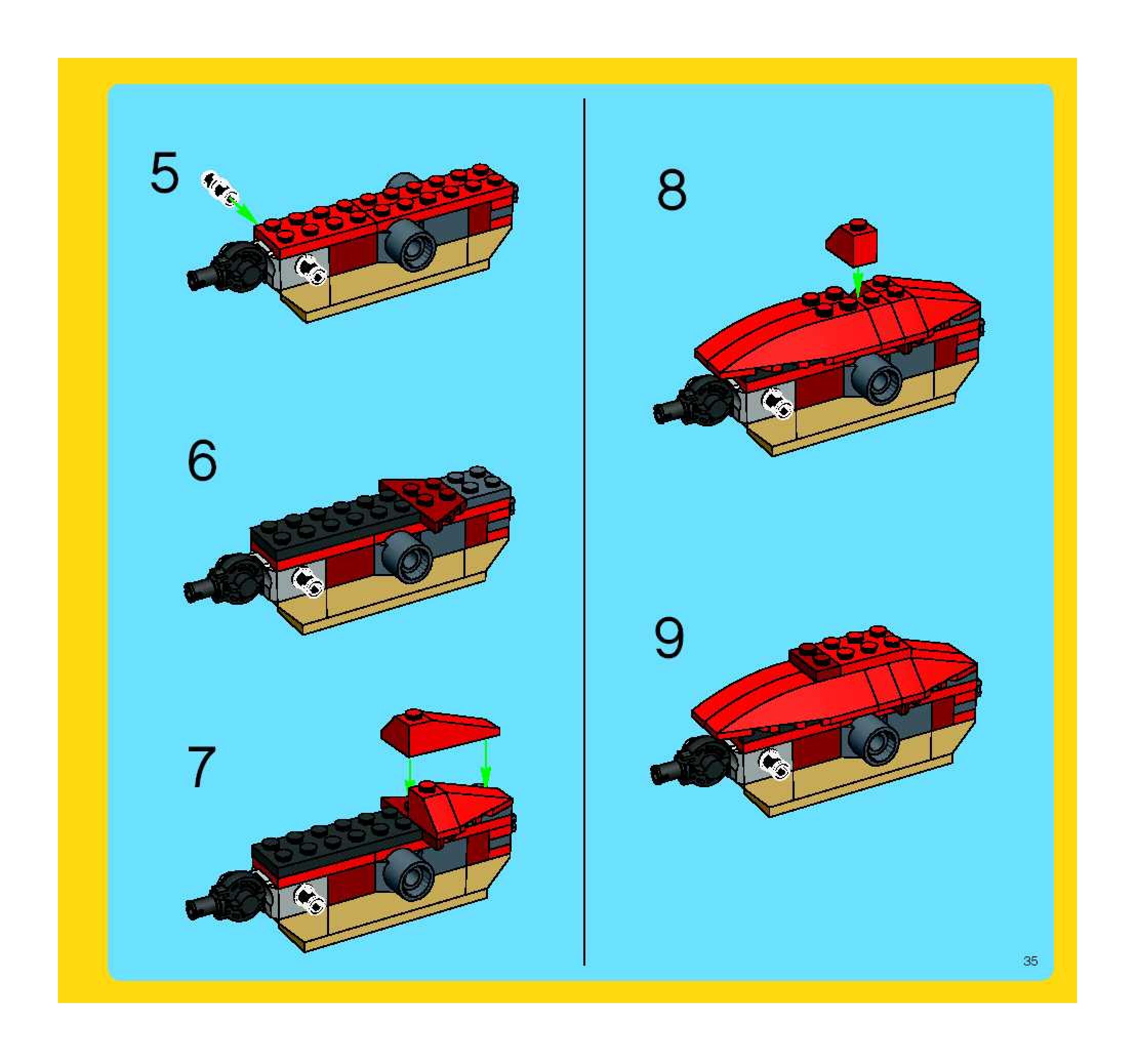 5

6

7

8

9

35