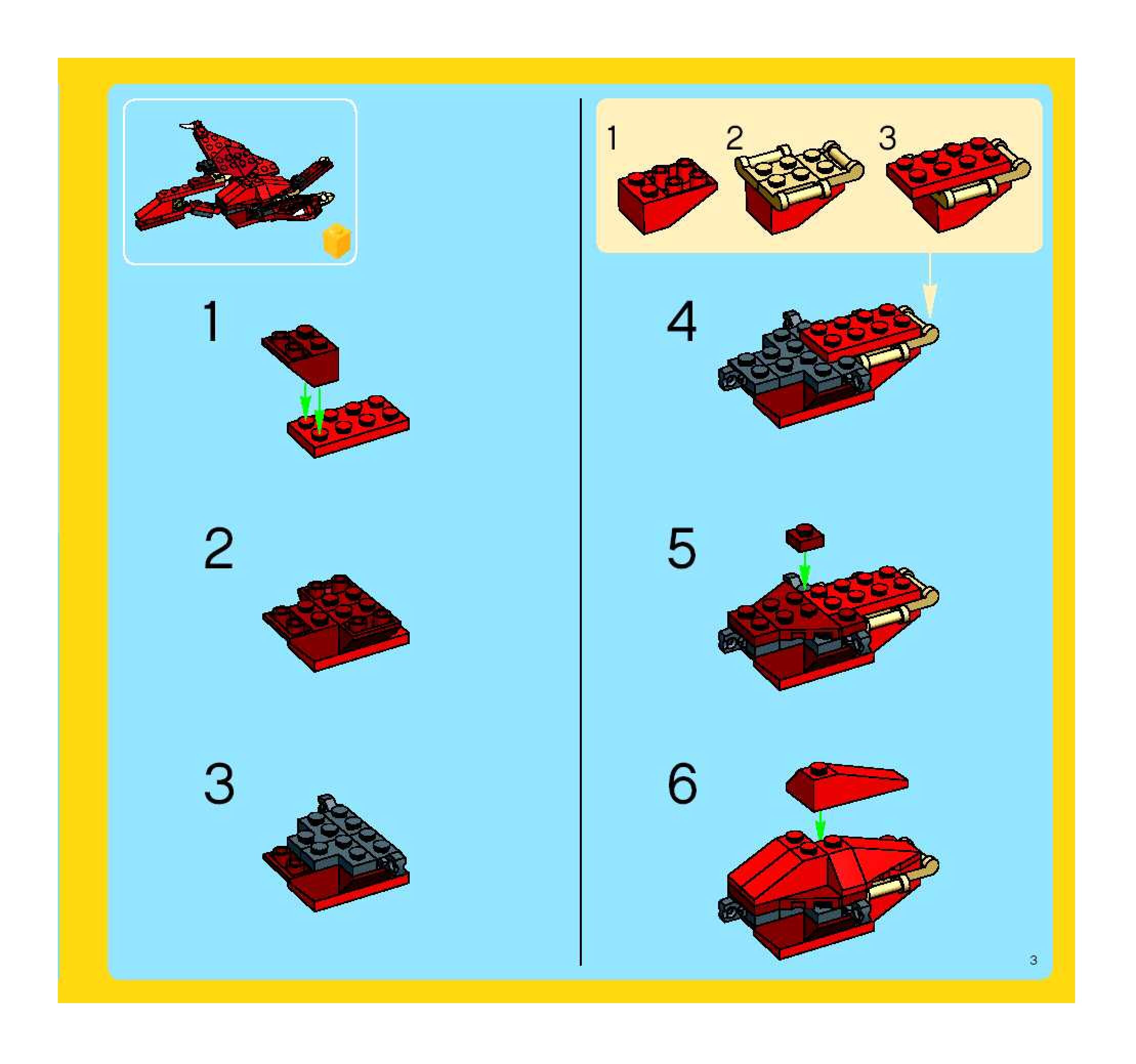 1

2

3

1 2 3

4

5

6

3