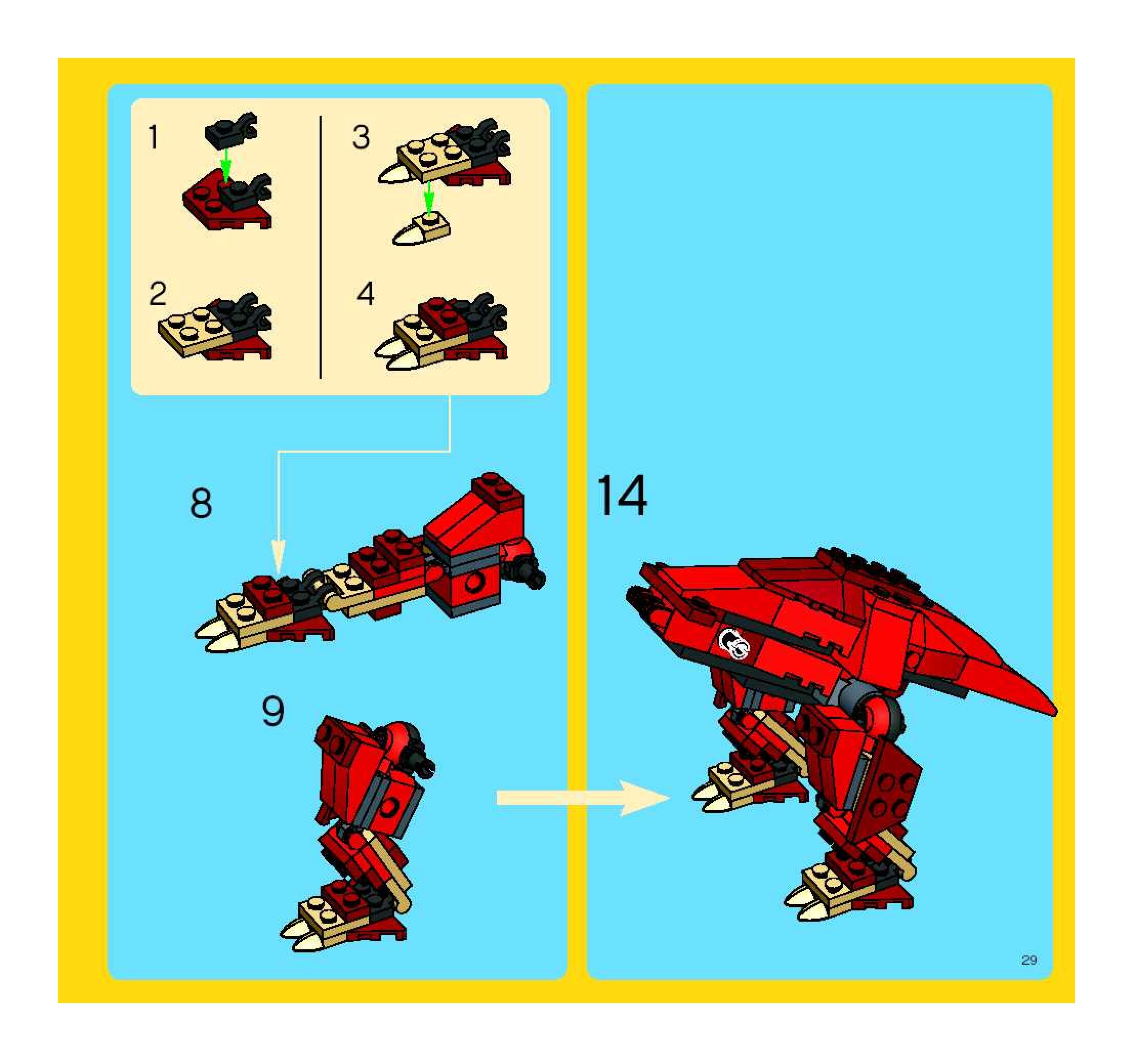 1

2

3

4

8

9

14

29