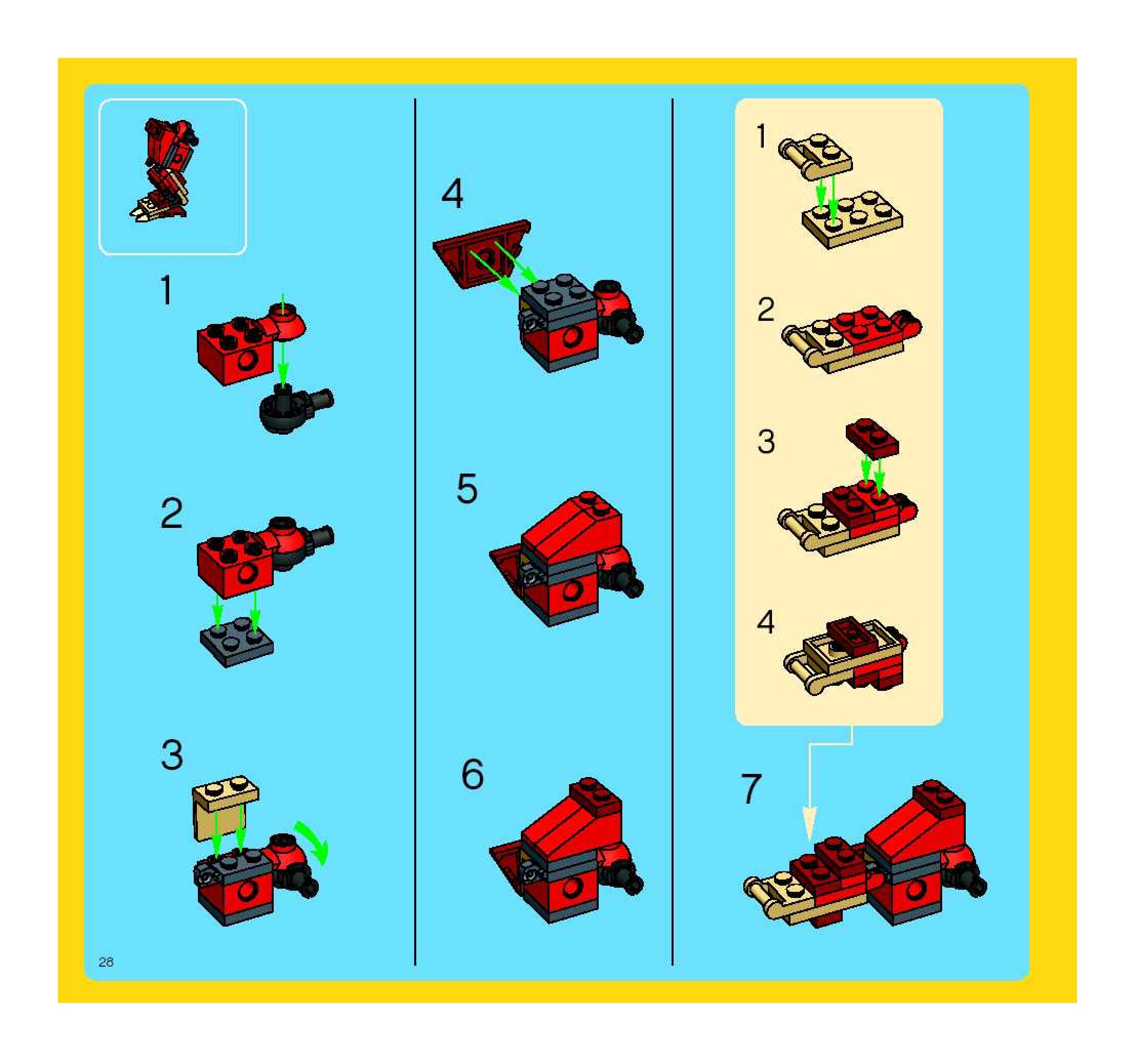 1

2

3

4

5

6

1

2

3

4

7

28