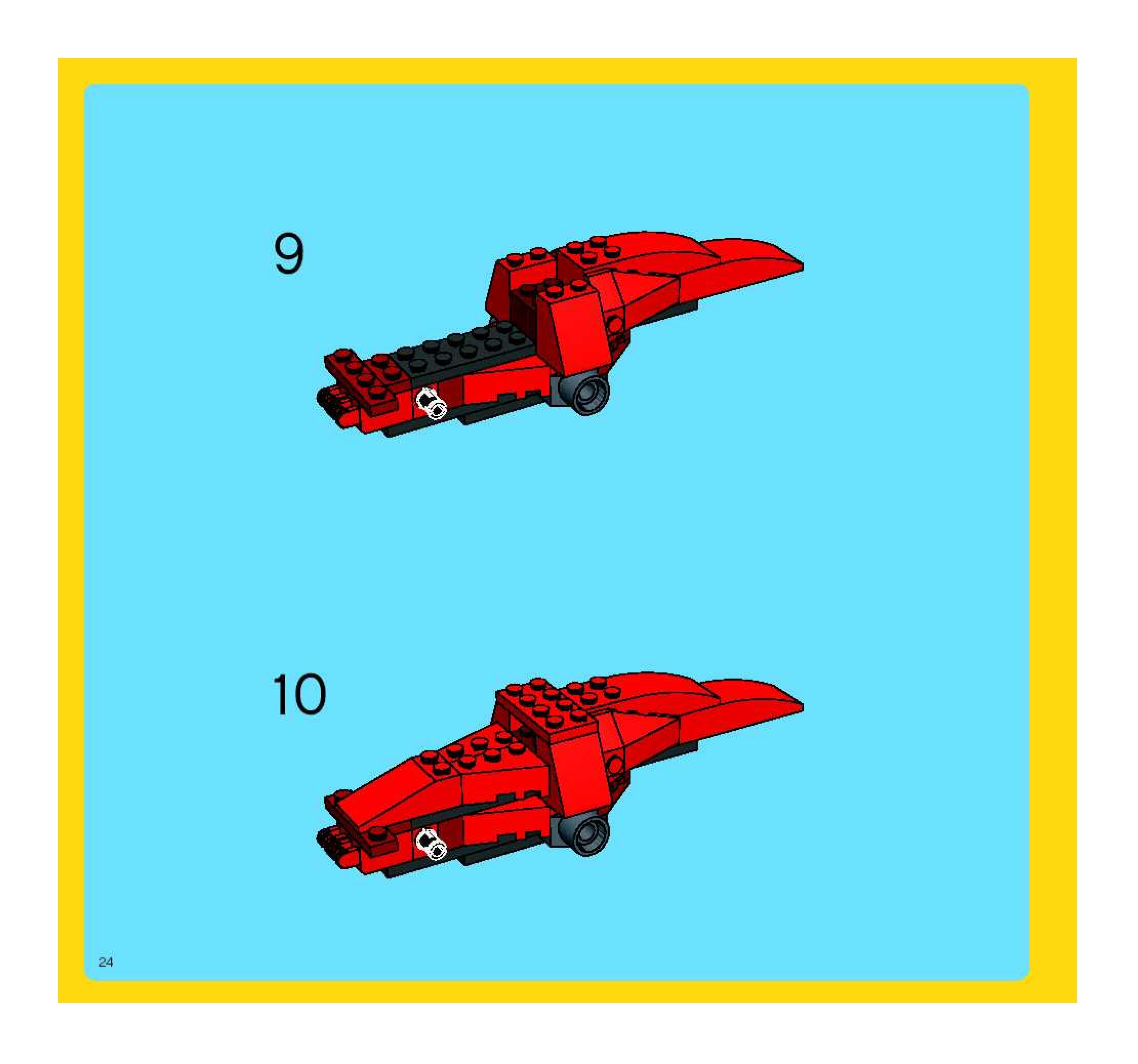 9

10

24