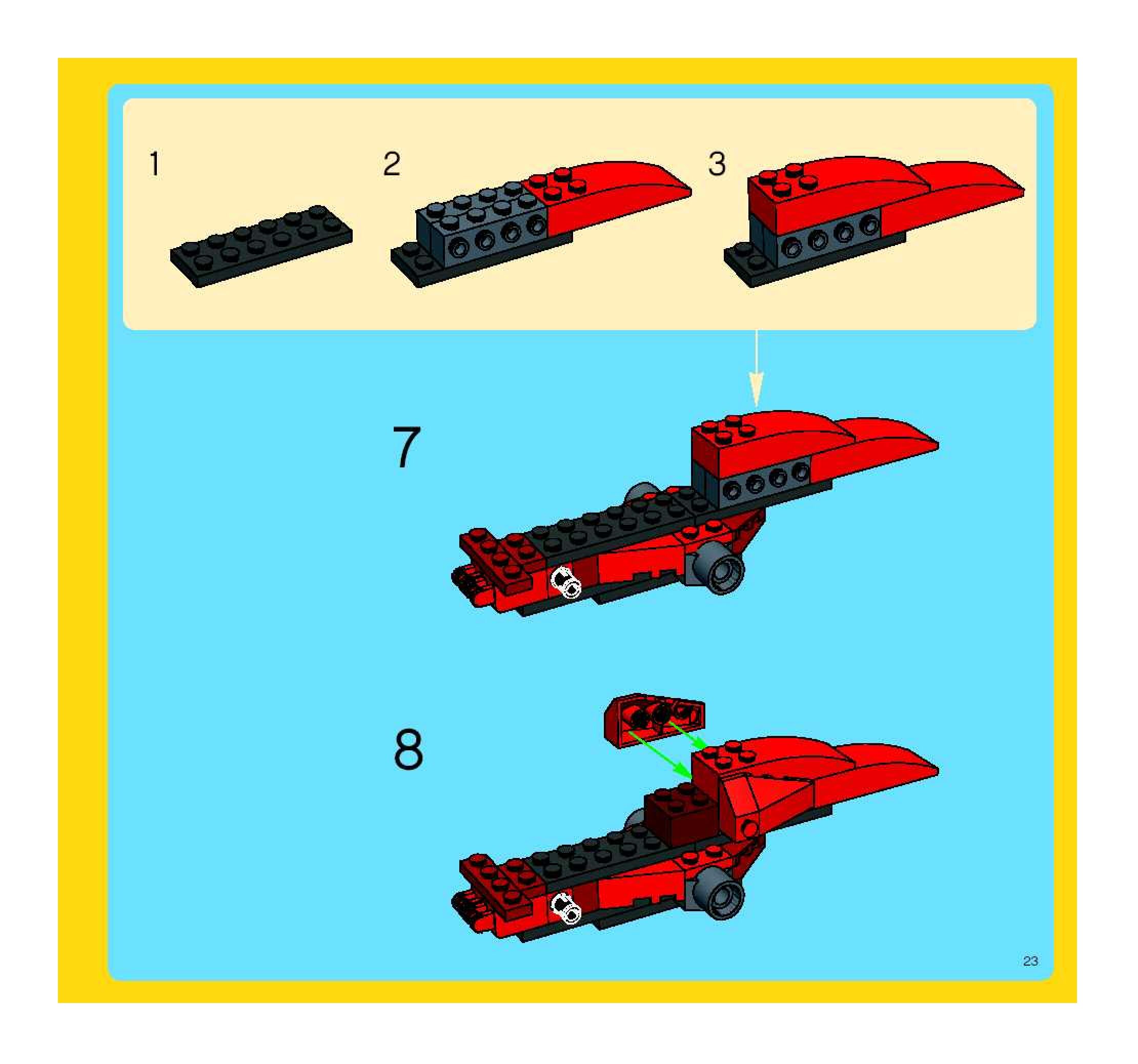 1

2

3

7

8

23