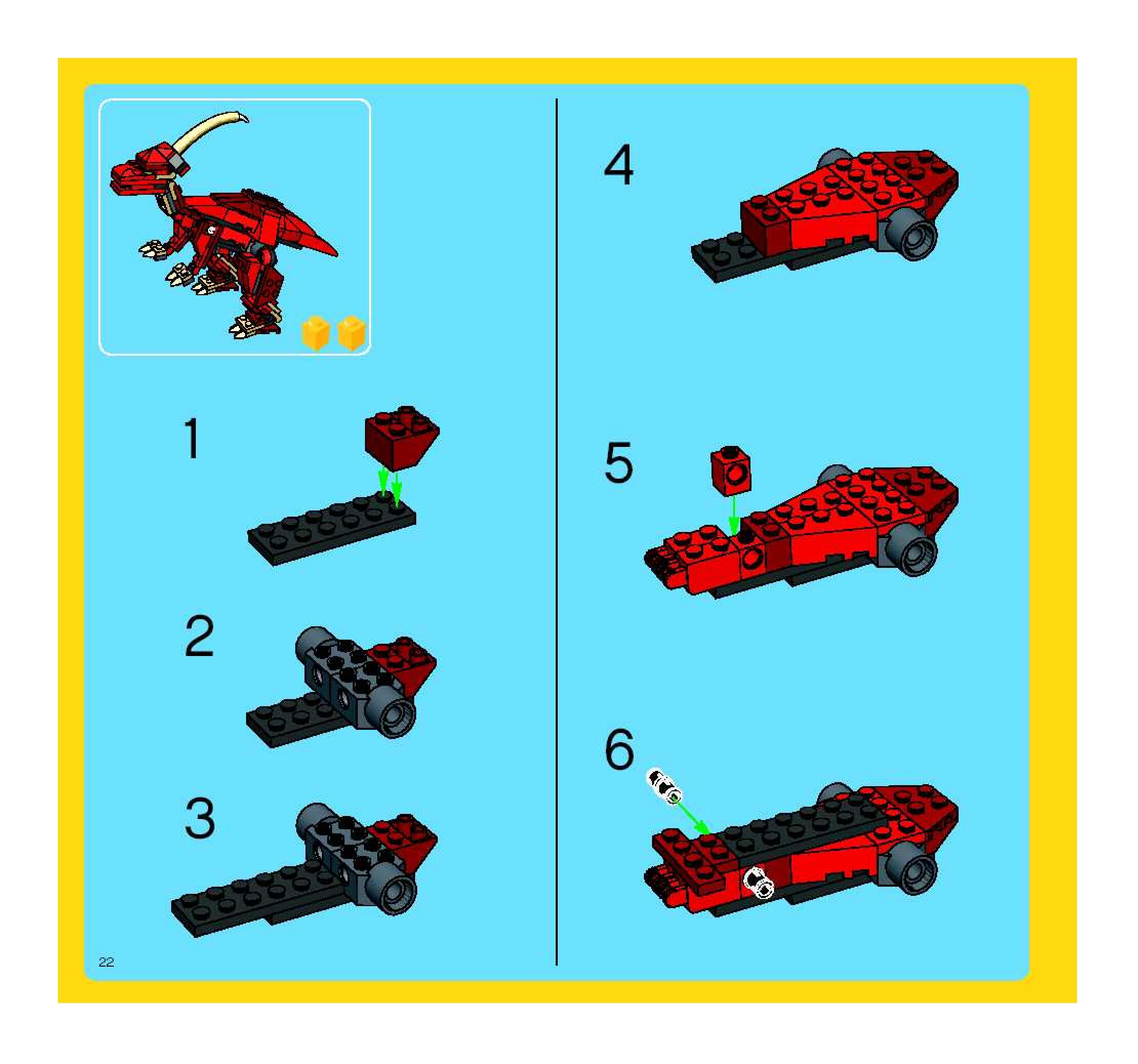 1

2

3

22

4

5

6