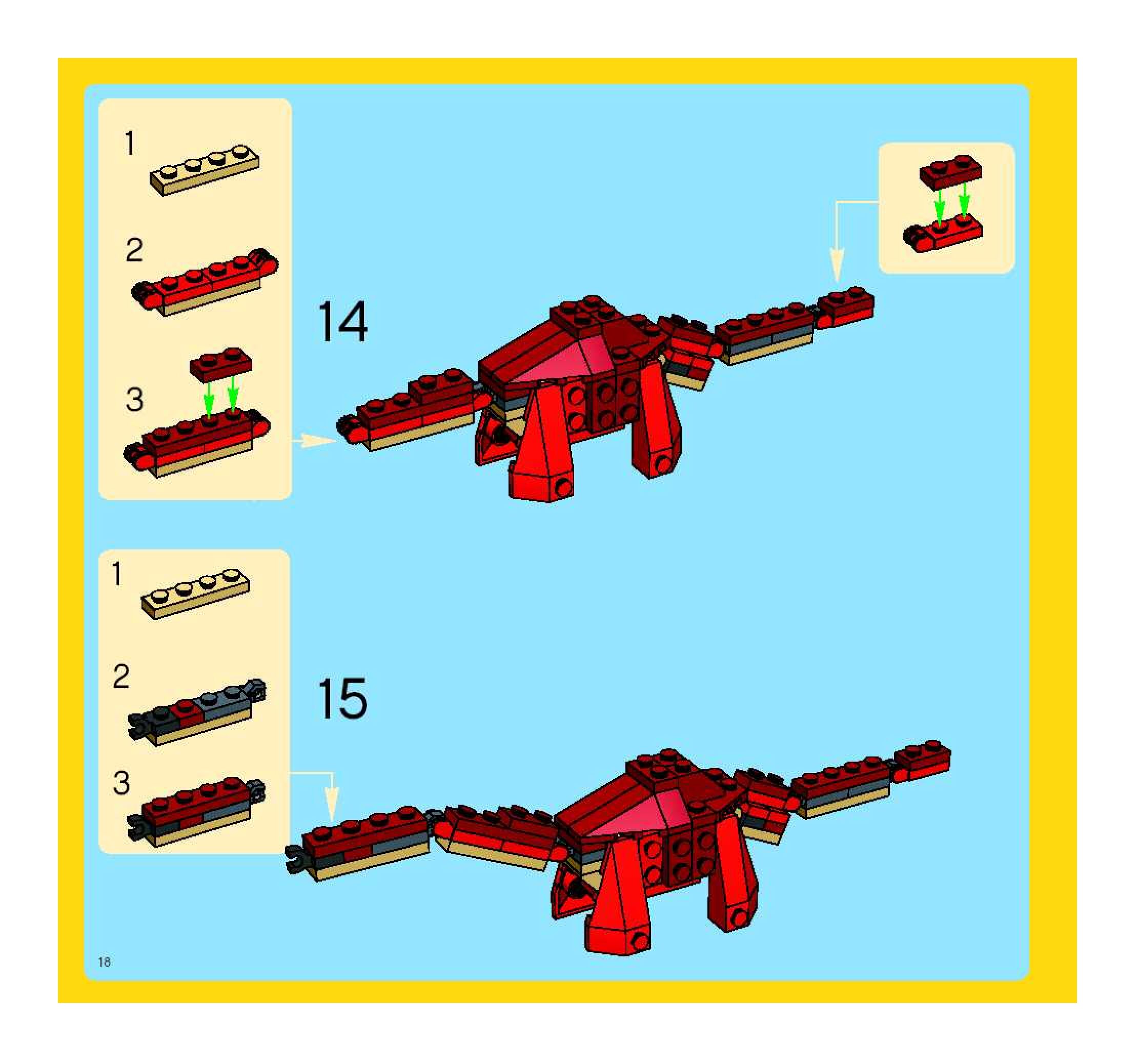 1

2

3

14

1

2

3

15

18