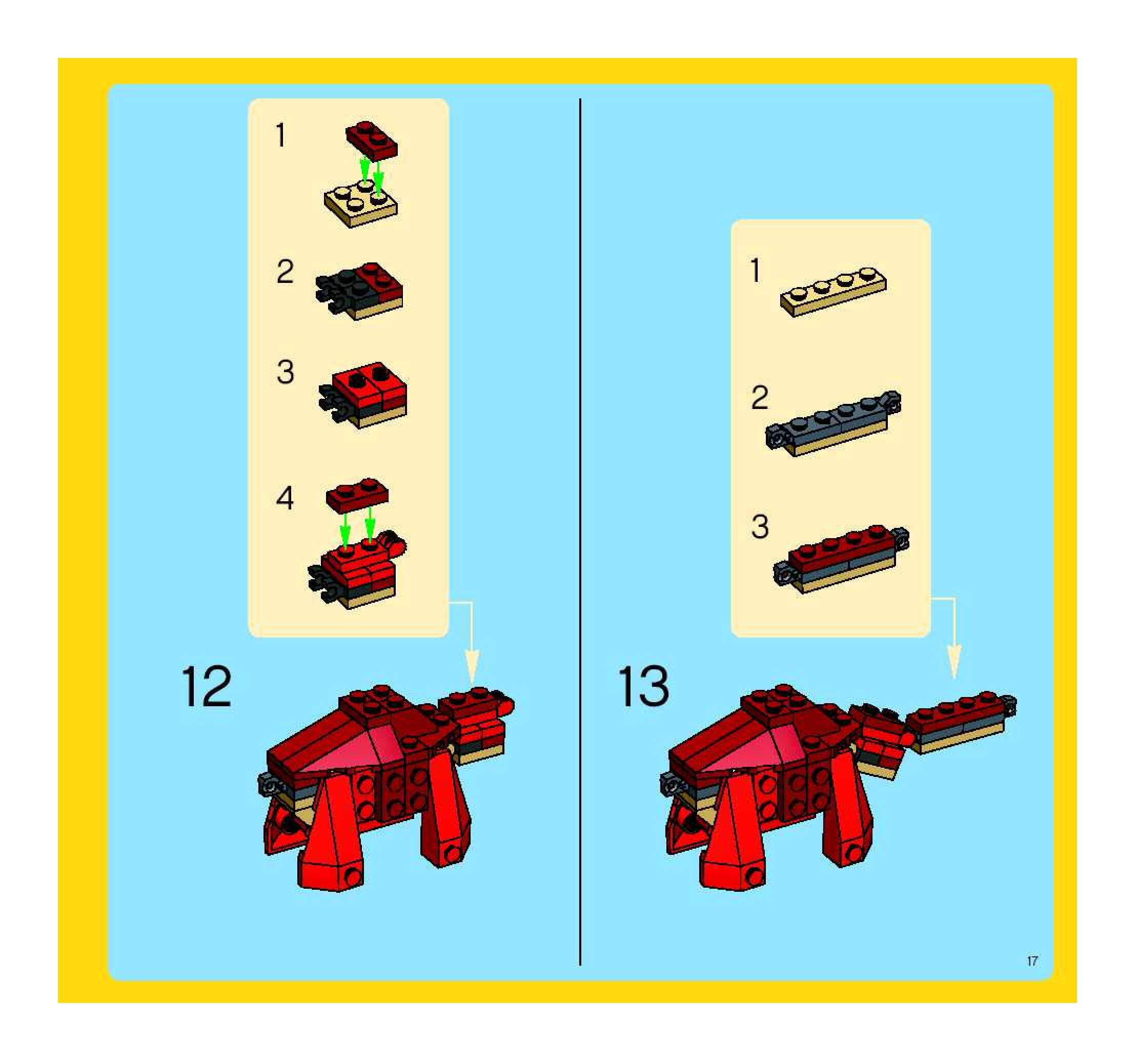 1

2

3

4

12

1

2

3

13

17