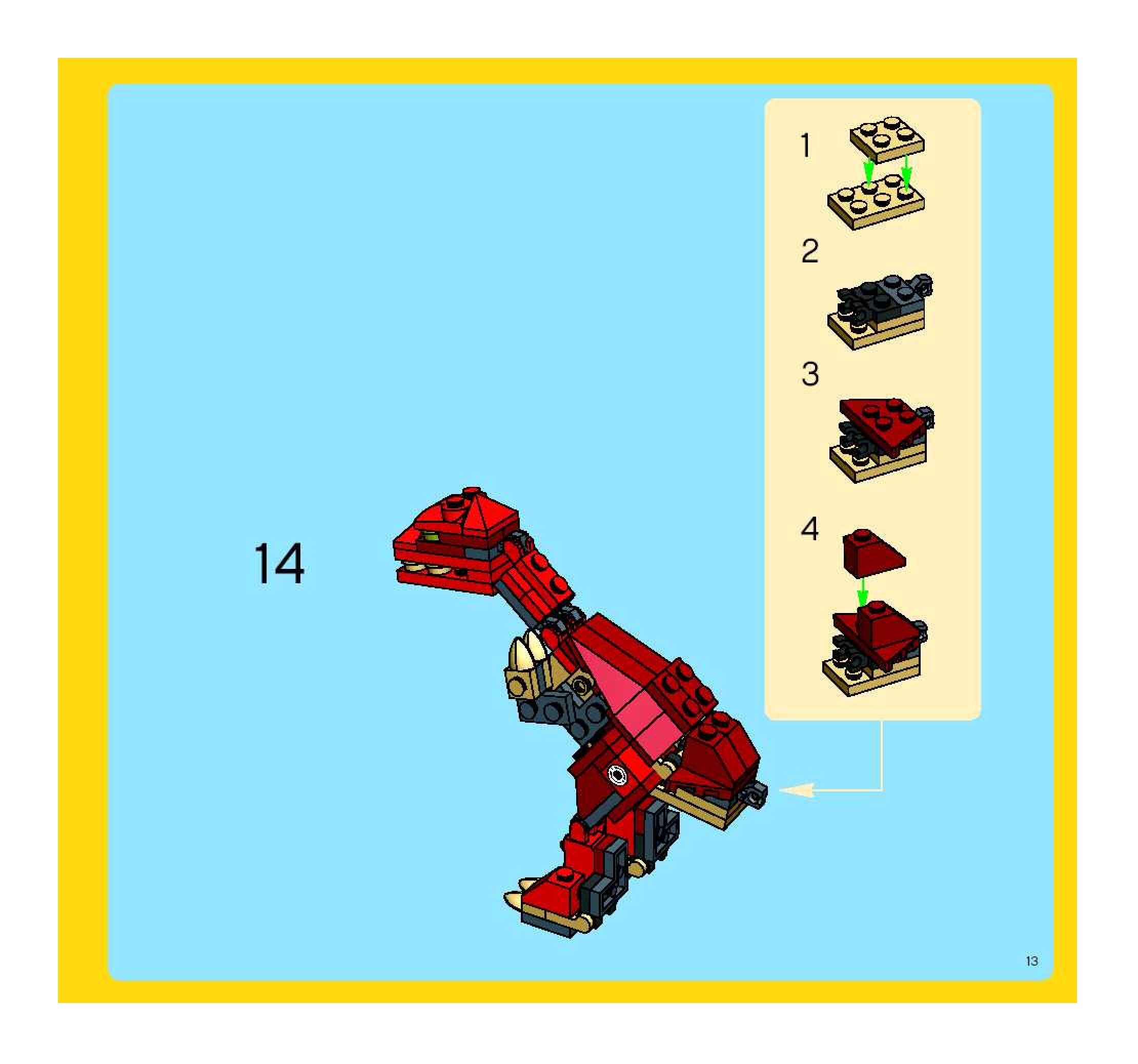 14

1

2

3

4

13