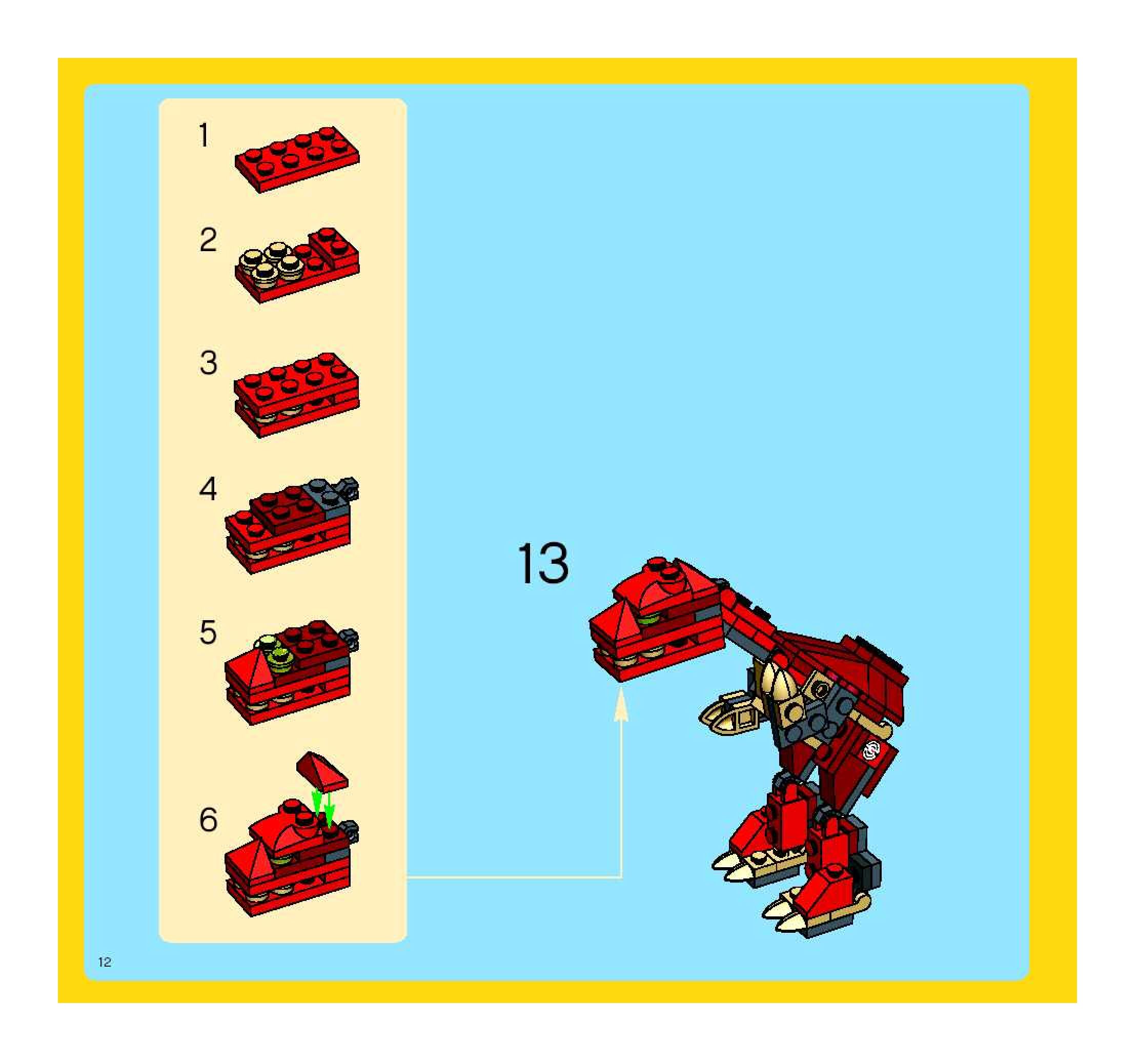 1

2

3

4

5

6

13

12